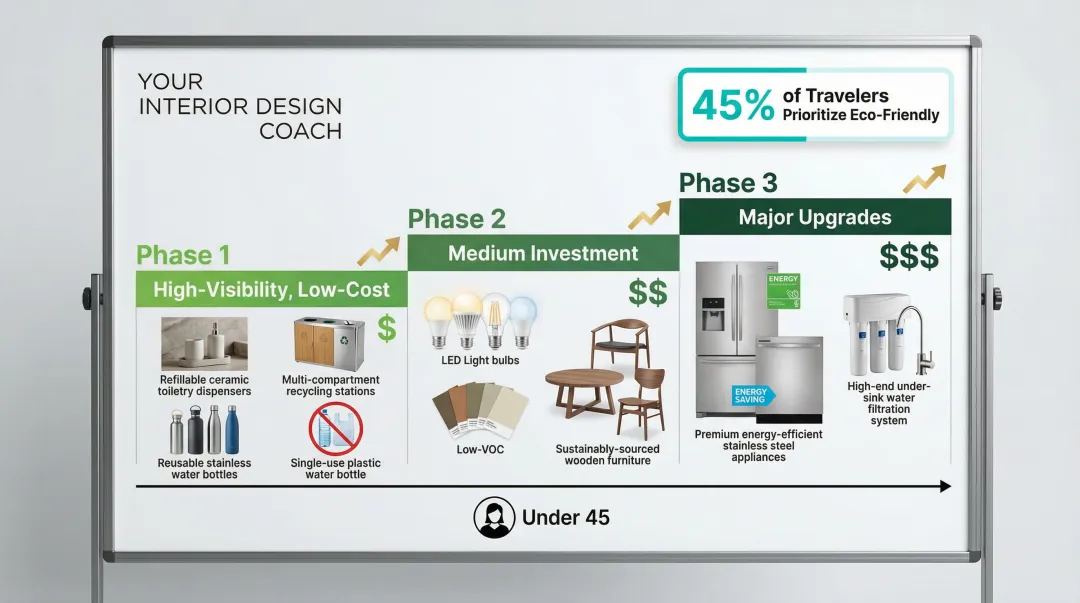 YOUR
INTERIOR DESIGN
COACH

45% of Travelers
Prioritize Eco-Friendly

Phase 1
High-Visibility, Low-Cost
$

Refillable ceramic toiletry dispensers

Multi-compartment recycling stations

Reusable stainless water bottles

Single-use plastic water bottle

Phase 2
Medium Investment
$$

LED Light bulbs

Low-VOC

Sustainably-sourced wooden furniture

Phase 3
Major Upgrades
$$$

ENERGY

ENERGY SAVING

Premium energy-efficient stainless steel appliances

High-end under-sink water filtration system

Under 45