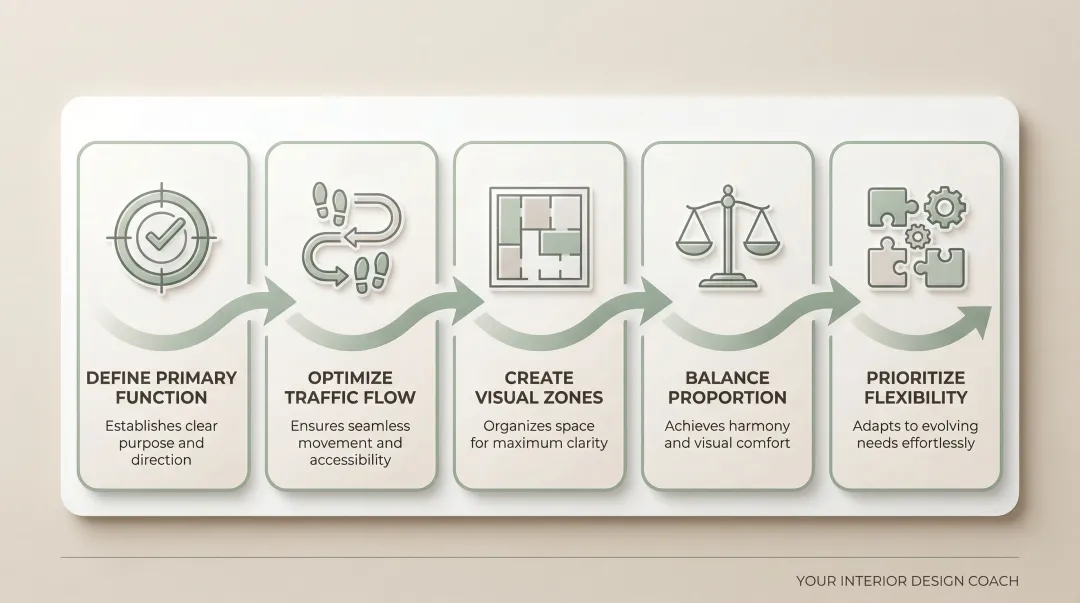 DEFINE PRIMARY FUNCTION

Establishes clear purpose and direction

OPTIMIZE TRAFFIC FLOW

Ensures seamless movement and accessibility

CREATE VISUAL ZONES

Organizes space for maximum clarity

BALANCE PROPORTION

Achieves harmony and visual comfort

PRIORITIZE FLEXIBILITY

Adapts to evolving needs effortlessly

YOUR INTERIOR DESIGN COACH