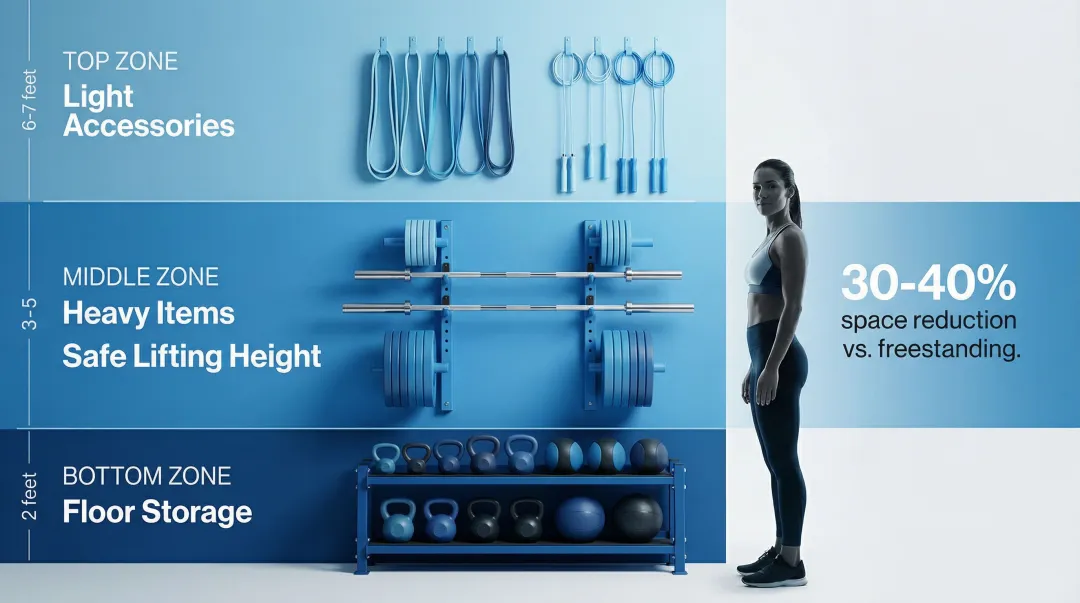 6-7 feet
TOP ZONE
Light Accessories

3-5
MIDDLE ZONE
Heavy Items
Safe Lifting Height

2 feet
BOTTOM ZONE
Floor Storage

30-40%
space reduction vs. freestanding.