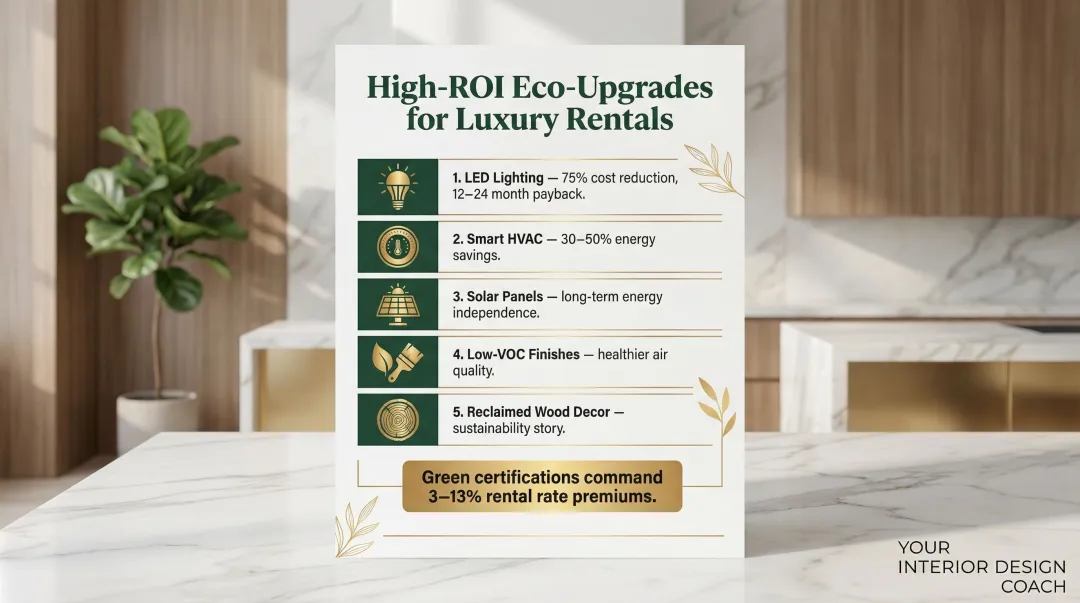 High-ROI Eco-Upgrades for Luxury Rentals

1. LED Lighting — 75% cost reduction, 12–24 month payback.

2. Smart HVAC — 30–50% energy savings.

3. Solar Panels — long-term energy independence.

4. Low-VOC Finishes — healthier air quality.

5. Reclaimed Wood Decor — sustainability story.

Green certifications command 3–13% rental rate premiums.

YOUR INTERIOR DESIGN COACH