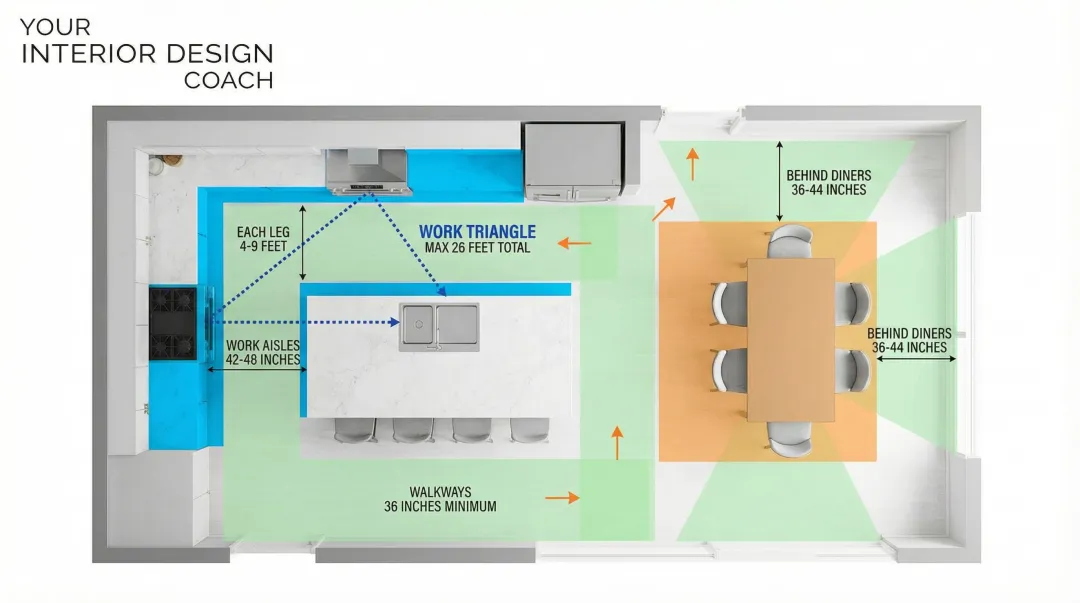 YOUR
INTERIOR DESIGN
COACH

EACH LEG
4-9 FEET

WORK TRIANGLE
MAX 26 FEET TOTAL

BEHIND DINERS
36-44 INCHES

WORK AISLES
42-48 INCHES

BEHIND DINERS
36-44 INCHES

WALKWAYS
36 INCHES MINIMUM