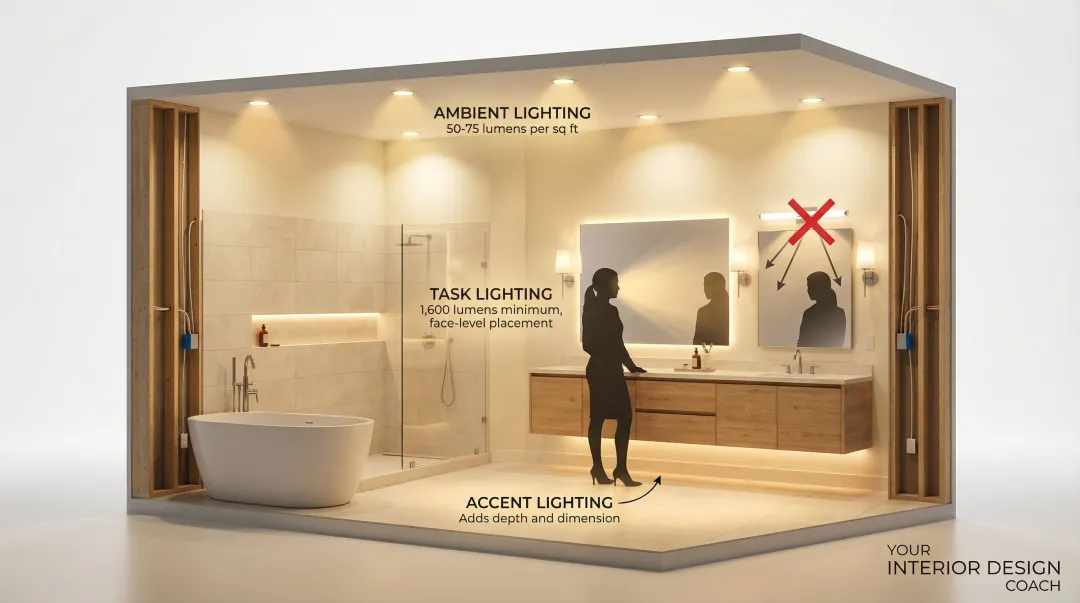 AMBIENT LIGHTING
50-75 lumens per sq ft

TASK LIGHTING
1,600 lumens minimum, face-level placement

ACCENT LIGHTING
Adds depth and dimension

YOUR
INTERIOR DESIGN
COACH