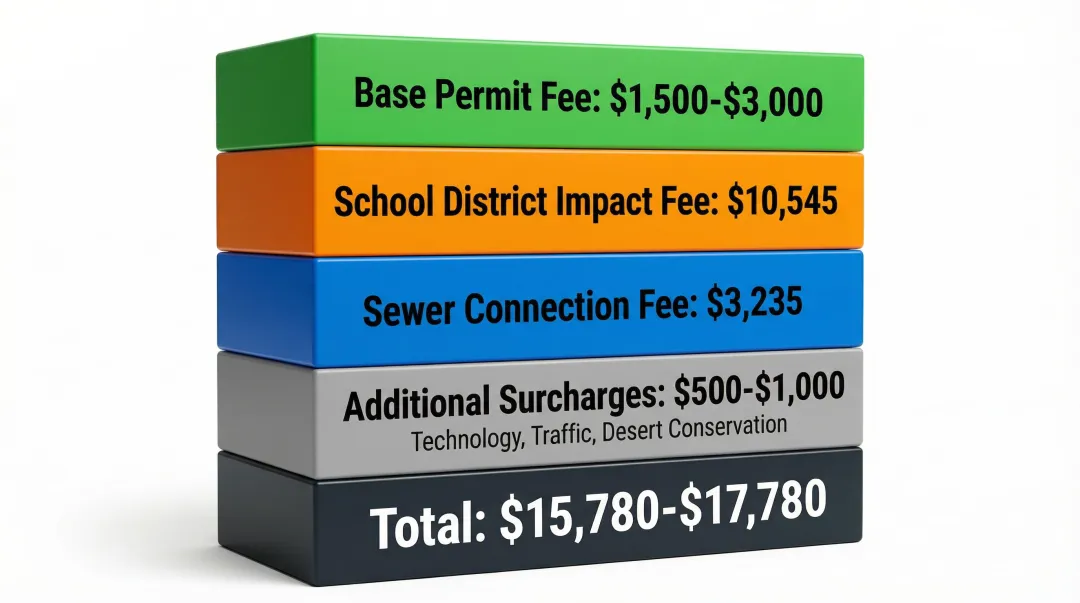 Base Permit Fee: \$1,500-\$3,000

School District Impact Fee: \$10,545

Sewer Connection Fee: \$3,235

Additional Surcharges: \$500-\$1,000
Technology, Traffic, Desert Conservation

Total: \$15,780-\$17,780