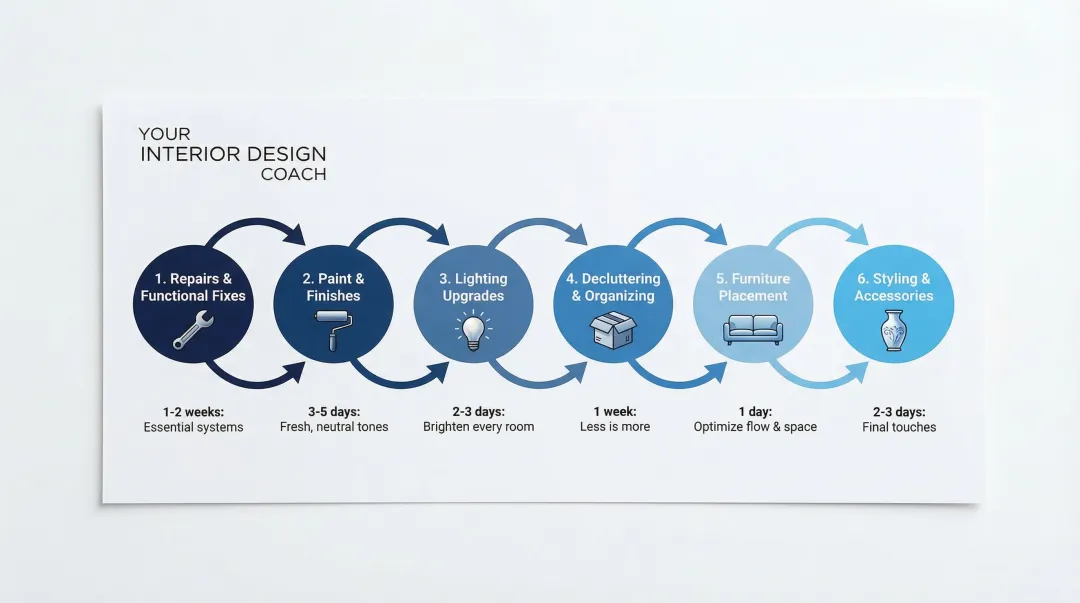 YOUR
INTERIOR DESIGN
COACH

1. Repairs & Functional Fixes

2. Paint & Finishes

3. Lighting Upgrades

4. Decluttering & Organizing

5. Furniture Placement

6. Styling & Accessories

1-2 weeks:
Essential systems

3-5 days:
Fresh, neutral tones

2-3 days:
Brighten every room

1 week:
Less is more

1 day:
Optimize flow & space

2-3 days:
Final touches