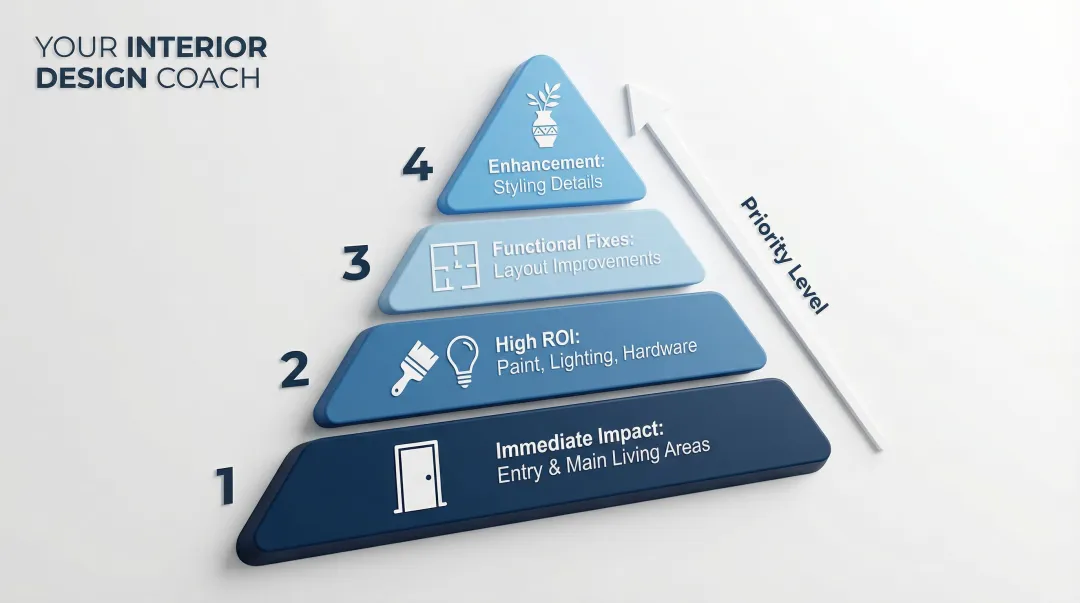 YOUR INTERIOR DESIGN COACH

4
Enhancement:
Styling Details

3
Functional Fixes:
Layout Improvements

2
High ROI:
Paint, Lighting, Hardware

1
Immediate Impact:
Entry & Main Living Areas

Priority Level