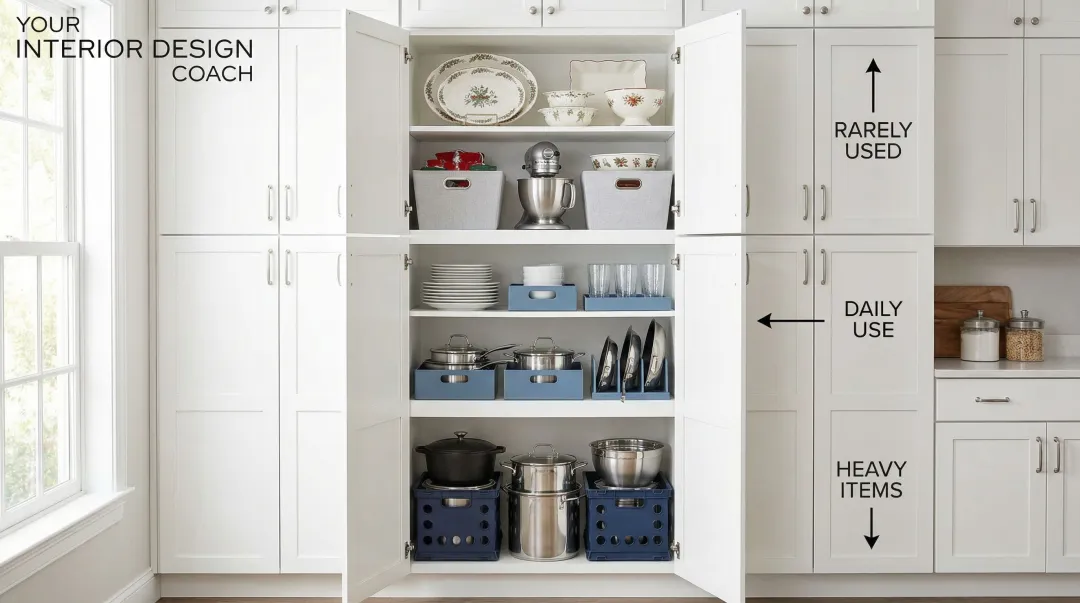 YOUR
INTERIOR DESIGN
COACH

RARELY
USED

DAILY
USE

HEAVY
ITEMS