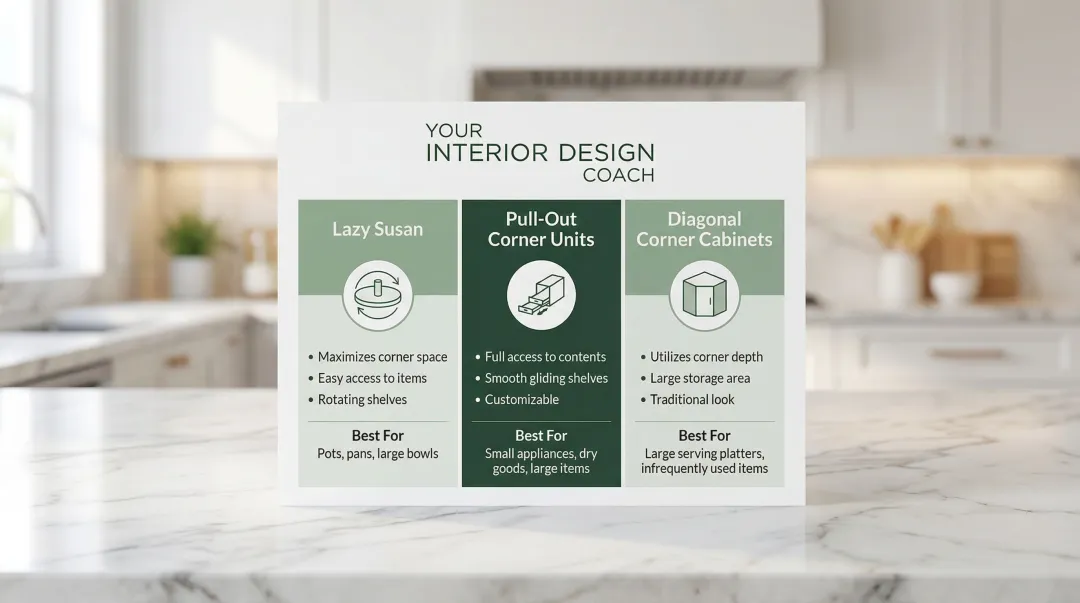 YOUR
INTERIOR DESIGN
COACH

Lazy Susan

• Maximizes corner space
• Easy access to items
• Rotating shelves

Best For
Pots, pans, large bowls

Pull-Out Corner Units

• Full access to contents
• Smooth gliding shelves
• Customizable

Best For
Small appliances, dry goods, large items

Diagonal Corner Cabinets

• Utilizes corner depth
• Large storage area
• Traditional look

Best For
Large serving platters, infrequently used items