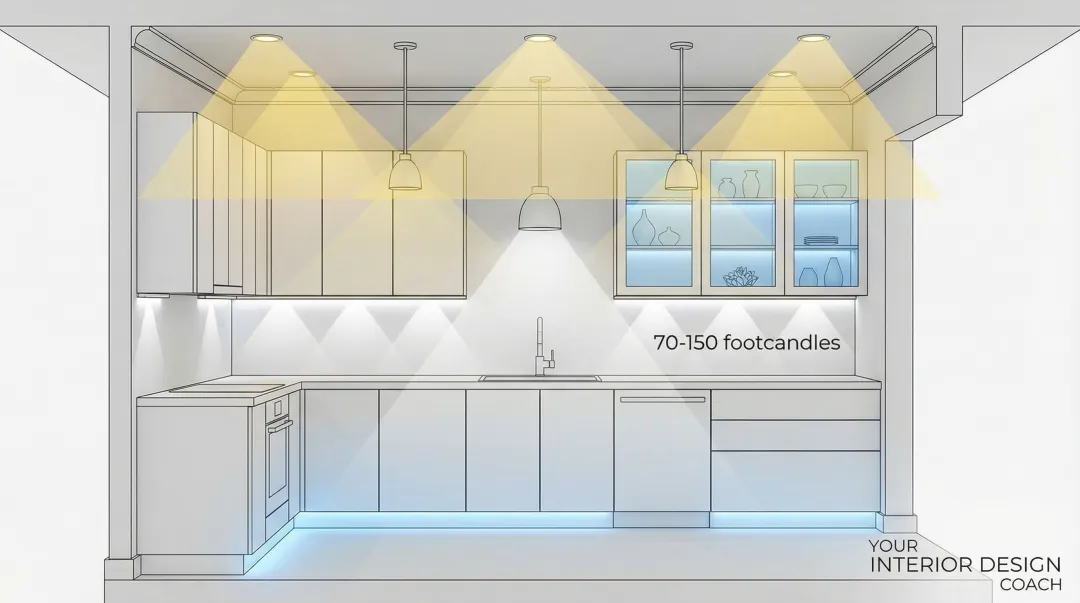 70-150 footcandles

YOUR
INTERIOR DESIGN
COACH