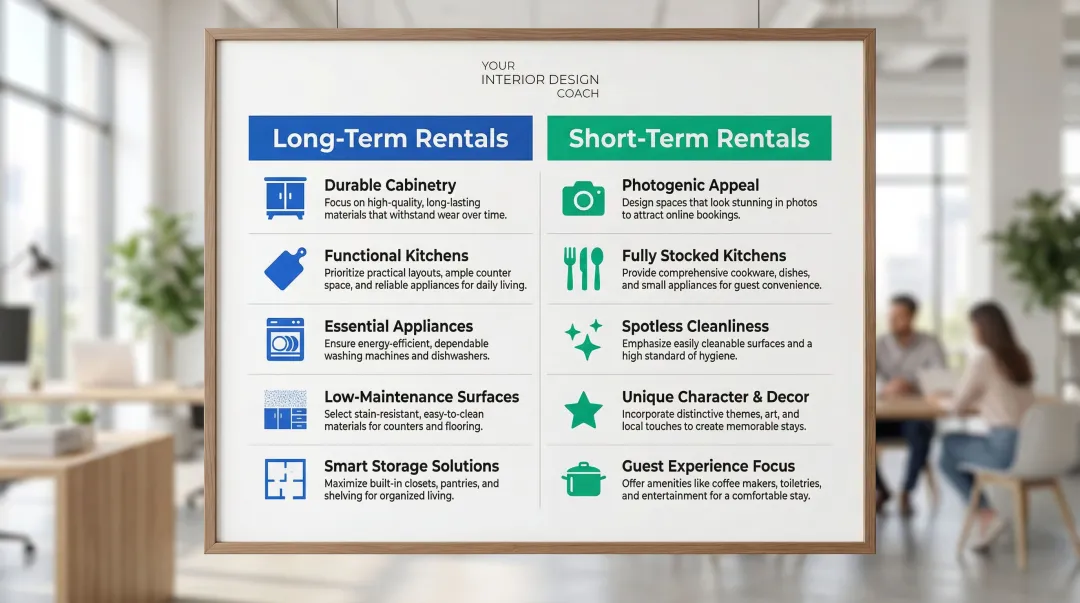 YOUR
INTERIOR DESIGN
COACH

Long-Term Rentals

Durable Cabinetry
Focus on high-quality, long-lasting materials that withstand wear over time.

Functional Kitchens
Prioritize practical layouts, ample counter space, and reliable appliances for daily living.

Essential Appliances
Ensure energy-efficient, dependable washing machines and dishwashers.

Low-Maintenance Surfaces
Select stain-resistant, easy-to-clean materials for counters and flooring.

Smart Storage Solutions
Maximize built-in closets, pantries, and shelving for organized living.

Short-Term Rentals

Photogenic Appeal
Design spaces that look stunning in photos to attract online bookings.

Fully Stocked Kitchens
Provide comprehensive cookware, dishes, and small appliances for guest convenience.

Spotless Cleanliness
Emphasize easily cleanable surfaces and a high standard of hygiene.

Unique Character & Decor
Incorporate distinctive themes, art, and local touches to create memorable stays.

Guest Experience Focus
Offer amenities like coffee makers, toiletries, and entertainment for a comfortable stay.