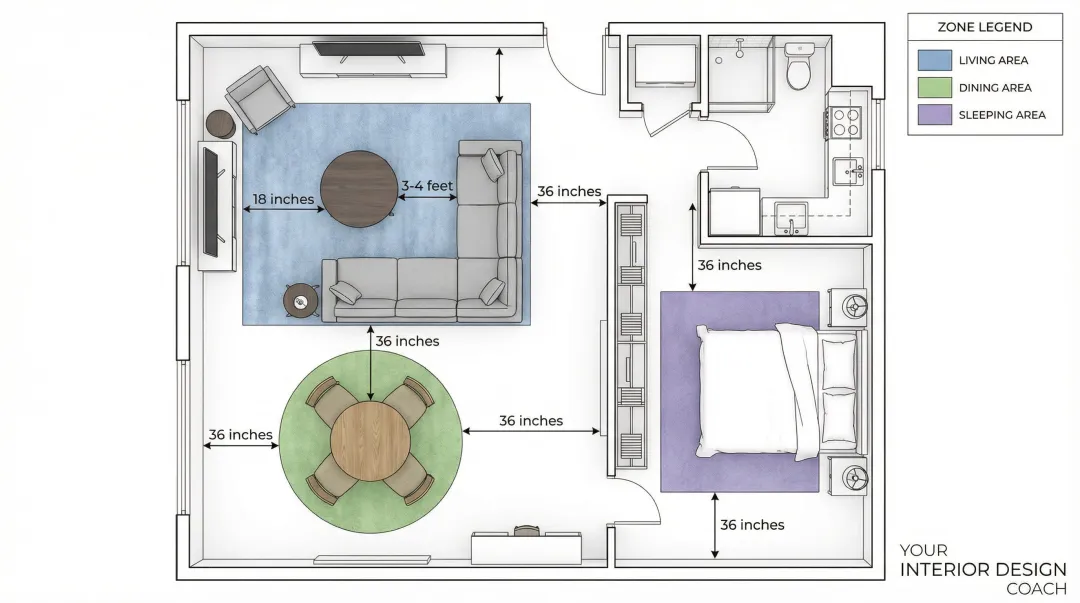 ZONE LEGEND
LIVING AREA
DINING AREA
SLEEPING AREA

18 inches
3-4 feet
36 inches
36 inches
36 inches
36 inches
36 inches
36 inches

YOUR
INTERIOR DESIGN
COACH