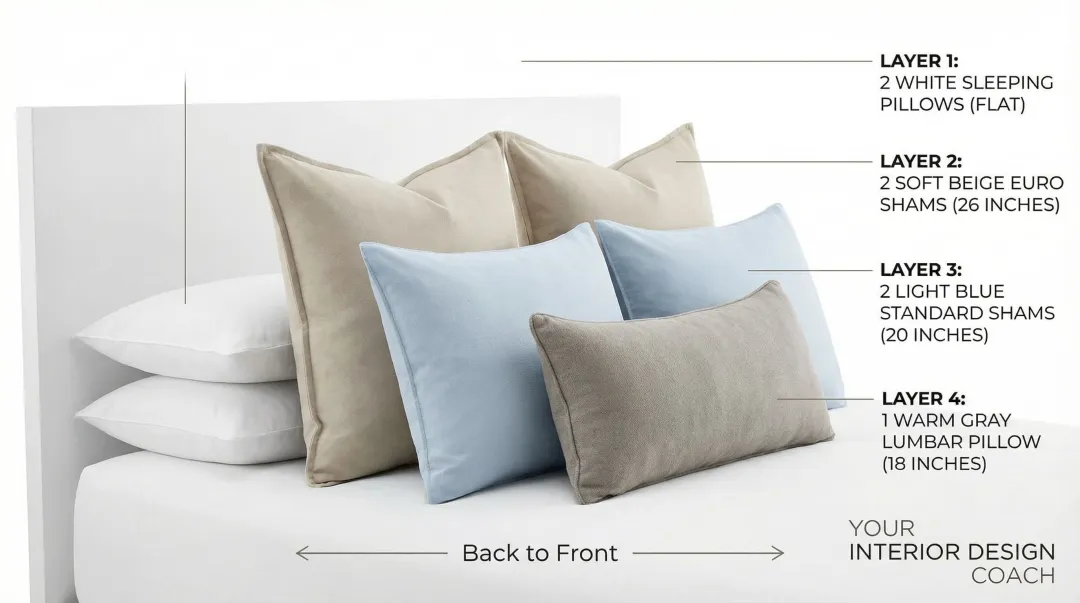 LAYER 1:
2 WHITE SLEEPING PILLOWS (FLAT)

LAYER 2:
2 SOFT BEIGE EURO SHAMS (26 INCHES)

LAYER 3:
2 LIGHT BLUE STANDARD SHAMS (20 INCHES)

LAYER 4:
1 WARM GRAY LUMBAR PILLOW (18 INCHES)

Back to Front

YOUR
INTERIOR DESIGN
COACH