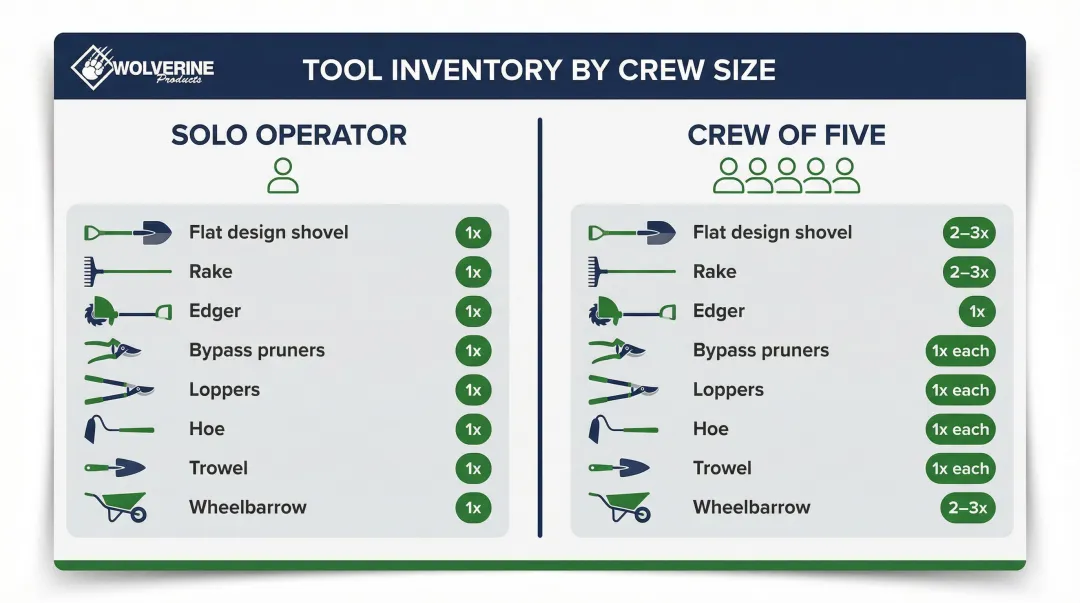 WOLVERINE Products

TOOL INVENTORY BY CREW SIZE

SOLO OPERATOR

| Flat design shovel | 1x |
|---|---|
| Rake | 1x |
| Edger | 1x |
| Bypass pruners | 1x |
| Loppers | 1x |
| Hoe | 1x |
| Trowel | 1x |
| Wheelbarrow | 1x |

CREW OF FIVE

| Flat design shovel | 2–3x |
|---|---|
| Rake | 2–3x |
| Edger | 1x |
| Bypass pruners | 1x each |
| Loppers | 1x each |
| Hoe | 1x each |
| Trowel | 1x each |
| Wheelbarrow | 2–3x |