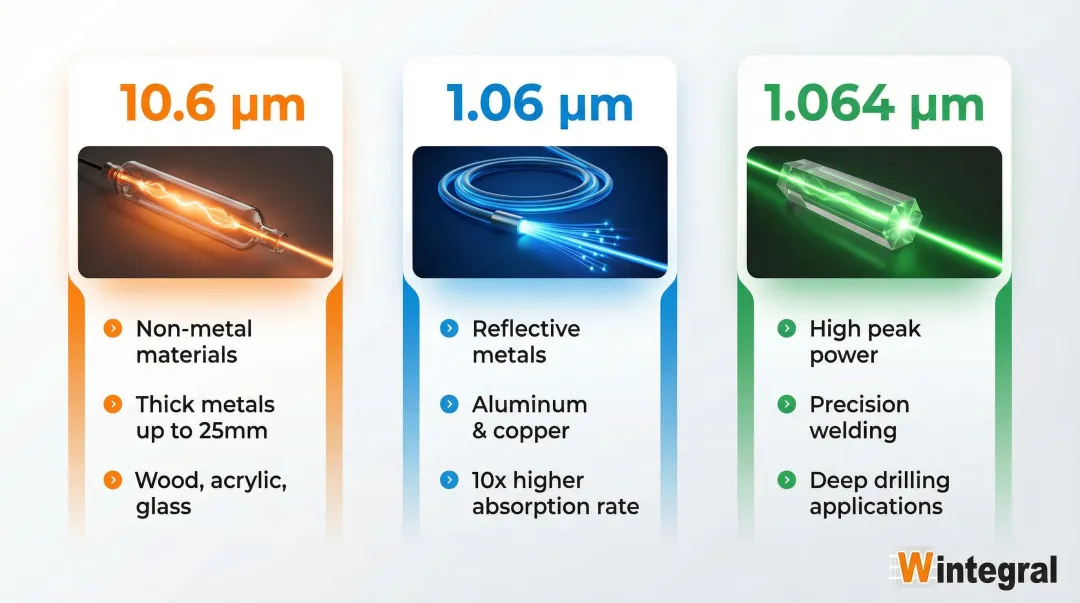 10.6 µm

Non-metal materials

Thick metals up to 25mm

Wood, acrylic, glass

1.06 µm

Reflective metals

Aluminum & copper

10x higher absorption rate

1.064 µm

High peak power

Precision welding

Deep drilling applications

Wintegral