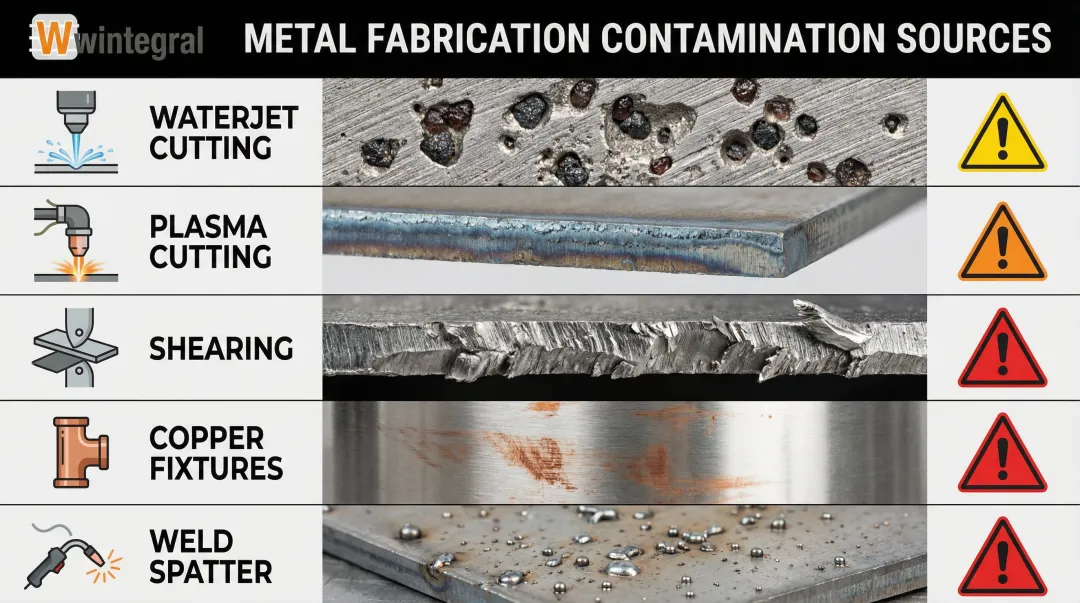 Wintegral

METAL FABRICATION CONTAMINATION SOURCES

WATERJET CUTTING

PLASMA CUTTING

SHEARING

COPPER FIXTURES

WELD SPATTER