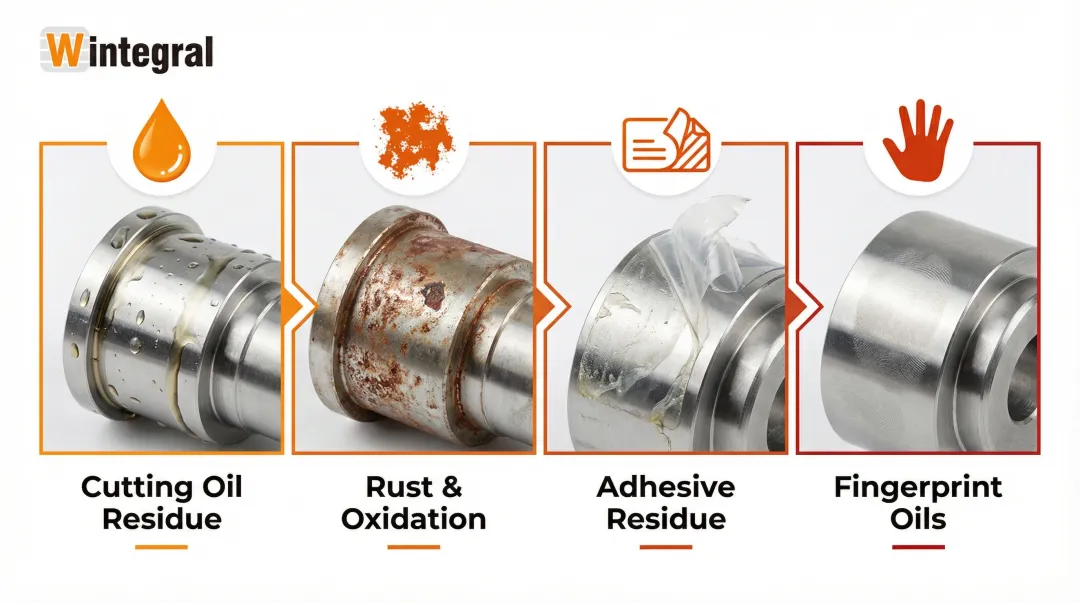 Wintegral

Cutting Oil Residue

Rust & Oxidation

Adhesive Residue

Fingerprint Oils