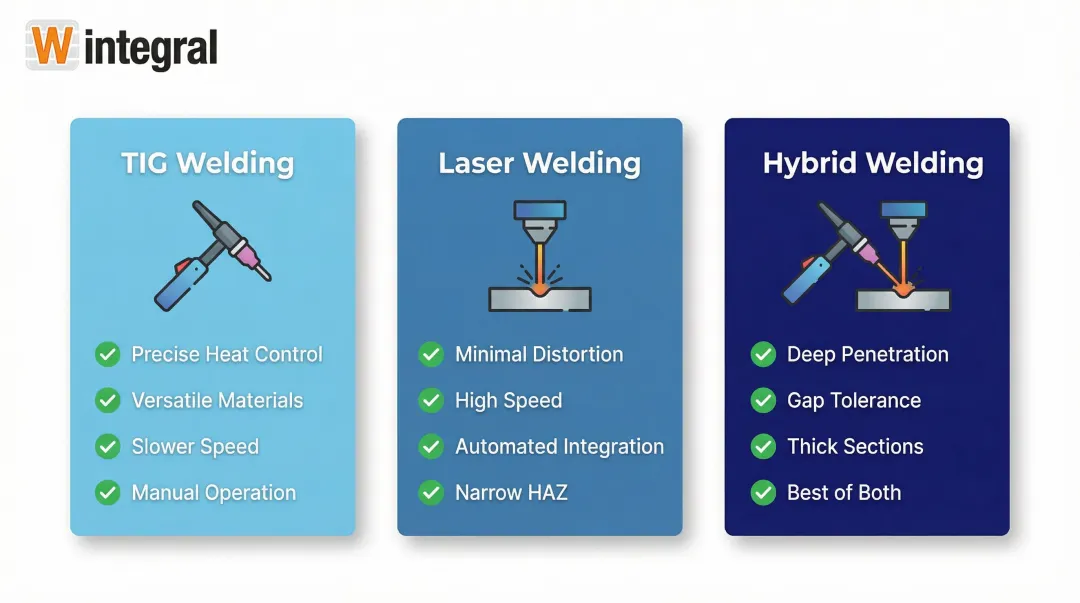 W integral

TIG Welding

Precise Heat Control
Versatile Materials
Slower Speed
Manual Operation

Laser Welding

Minimal Distortion
High Speed
Automated Integration
Narrow HAZ

Hybrid Welding

Deep Penetration
Gap Tolerance
Thick Sections
Best of Both