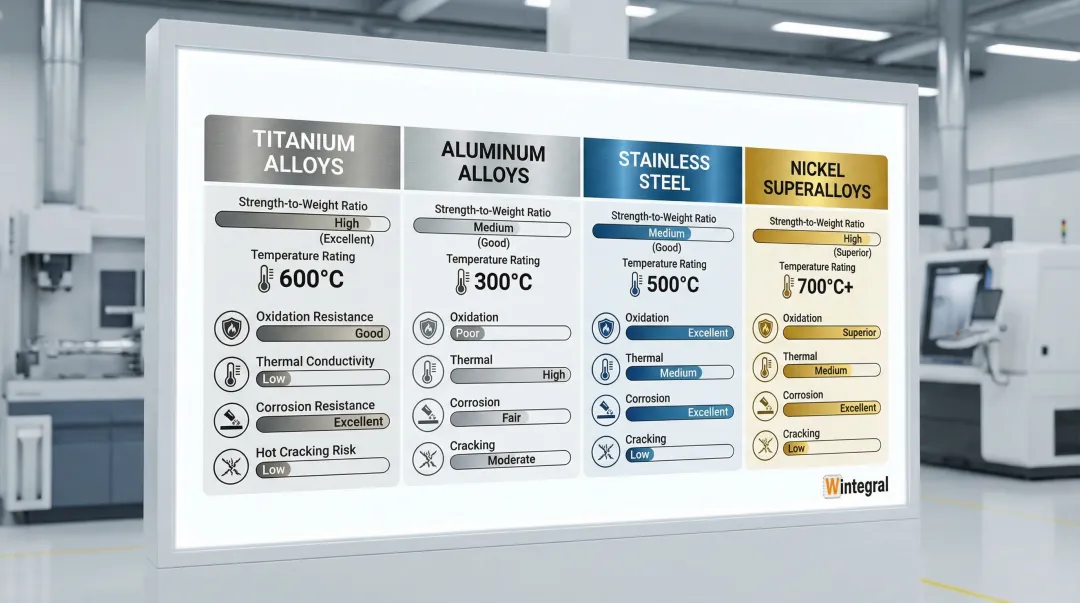 TITANIUM ALLOYS

Strength-to-Weight Ratio
High
(Excellent)
Temperature Rating
600°C
Oxidation Resistance
Good
Thermal Conductivity
Low
Corrosion Resistance
Excellent
Hot Cracking Risk
Low

ALUMINUM ALLOYS

Strength-to-Weight Ratio
Medium
(Good)
Temperature Rating
300°C
Oxidation
Poor
Thermal
High
Corrosion
Fair
Cracking
Moderate

STAINLESS STEEL

Strength-to-Weight Ratio
Medium
(Good)
Temperature Rating
500°C
Oxidation
Excellent
Thermal
Medium
Corrosion
Excellent
Cracking
Low

NICKEL SUPERALLOYS

Strength-to-Weight Ratio
High
(Superior)
Temperature Rating
700°C+
Oxidation
Superior
Thermal
Medium
Corrosion
Excellent
Cracking
Low

Wintegral