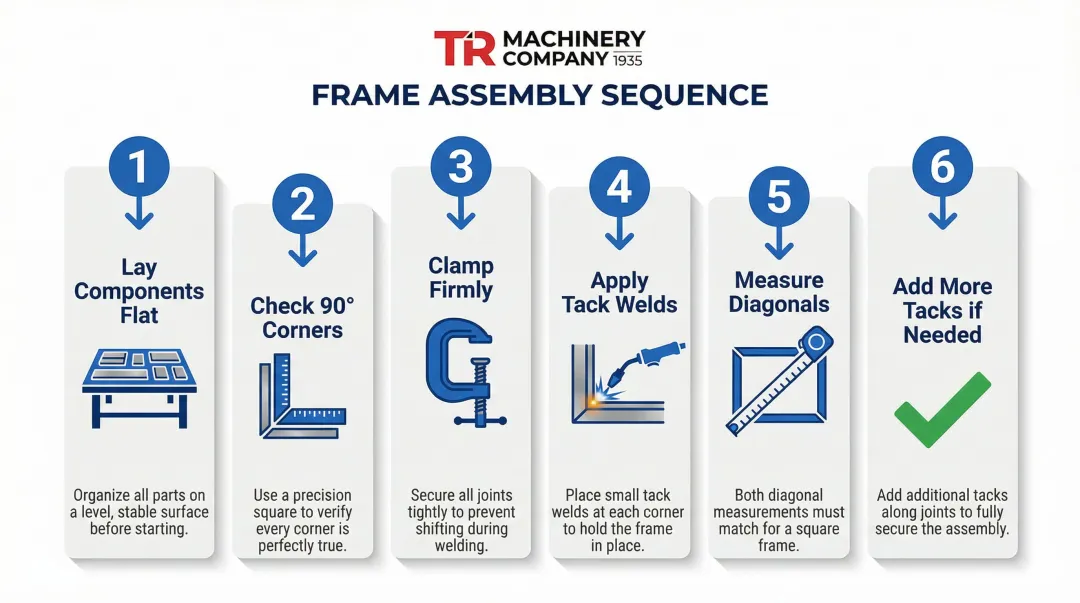 TR MACHINERY COMPANY 1935

FRAME ASSEMBLY SEQUENCE

1
Lay Components Flat
Organize all parts on a level, stable surface before starting.

2
Check 90° Corners
Use a precision square to verify every corner is perfectly true.

3
Clamp Firmly
Secure all joints tightly to prevent shifting during welding.

4
Apply Tack Welds
Place small tack welds at each corner to hold the frame in place.

5
Measure Diagonals
Both diagonal measurements must match for a square frame.

6
Add More Tacks if Needed
Add additional tacks along joints to fully secure the assembly.