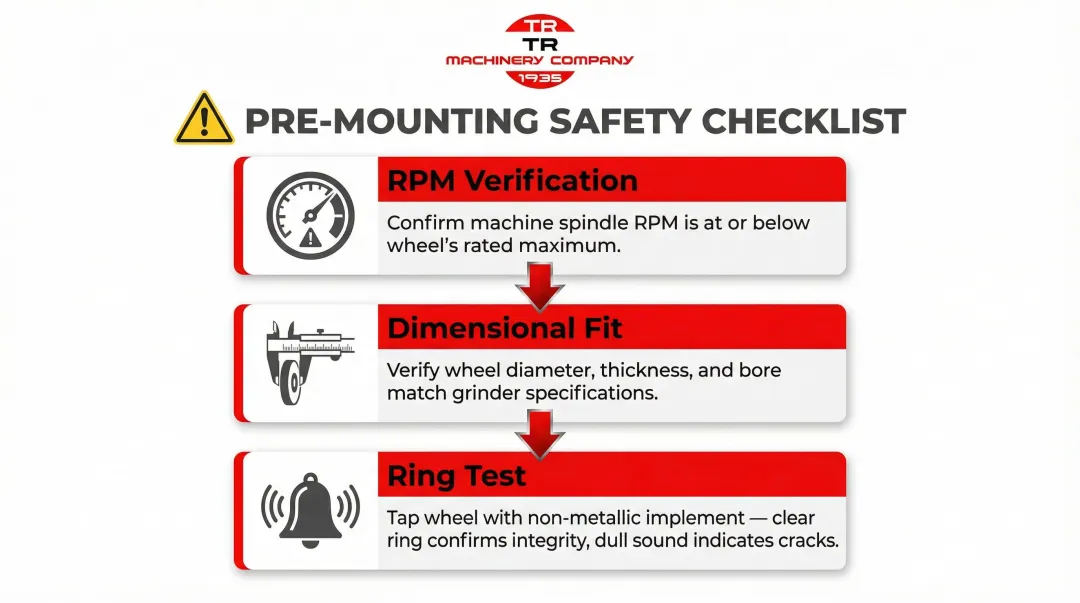 TR
TR
MACHINERY COMPANY
1935

PRE-MOUNTING SAFETY CHECKLIST

RPM Verification

Confirm machine spindle RPM is at or below wheel's rated maximum.

Dimensional Fit

Verify wheel diameter, thickness, and bore match grinder specifications.

Ring Test

Tap wheel with non-metallic implement — clear ring confirms integrity, dull sound indicates cracks.