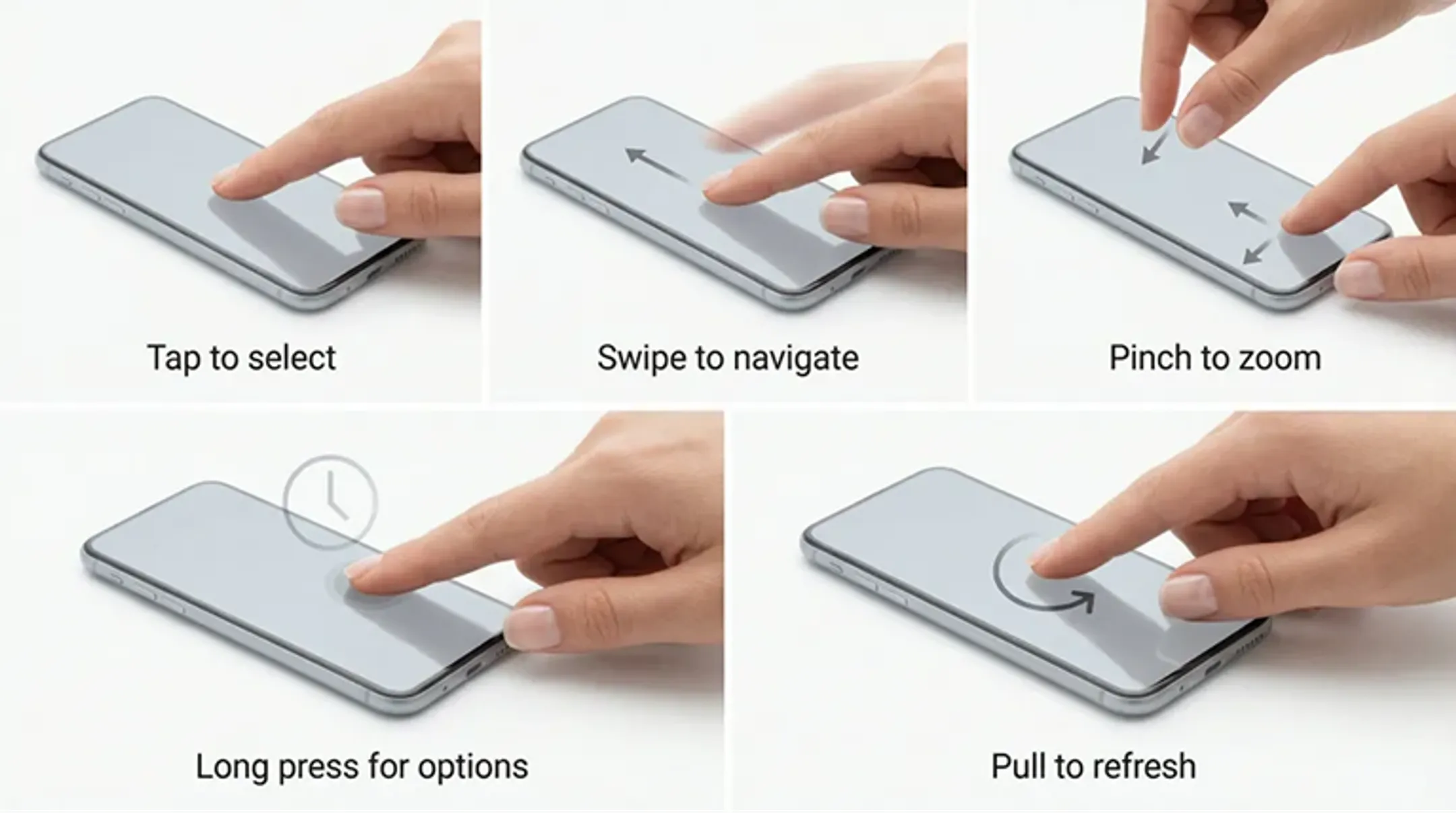 Tap to select

Swipe to navigate

Pinch to zoom

Long press for options

Pull to refresh