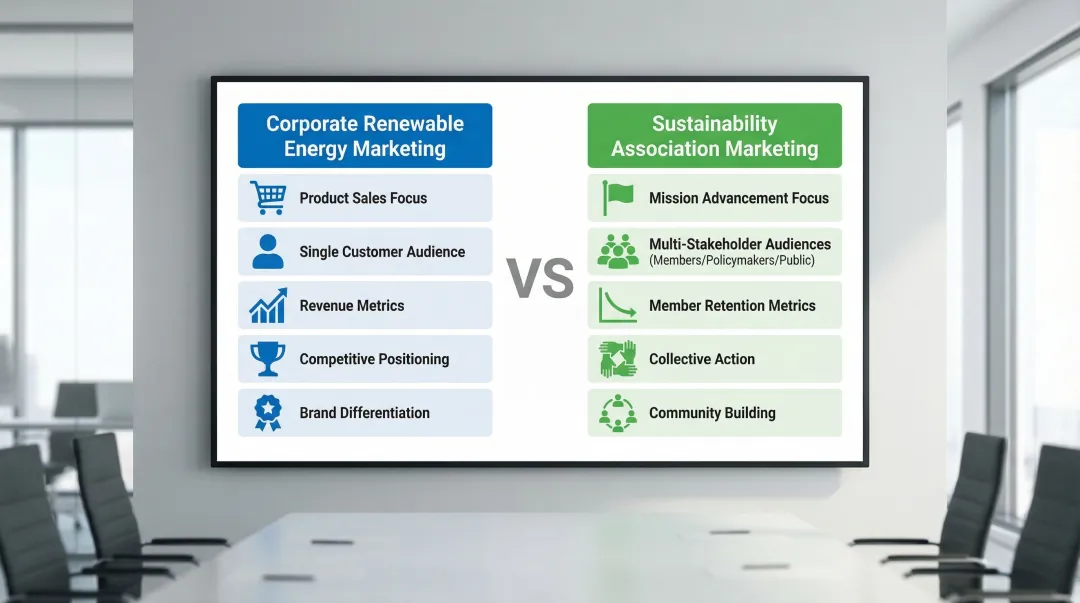 Corporate Renewable Energy Marketing

Product Sales Focus

Single Customer Audience

Revenue Metrics

Competitive Positioning

Brand Differentiation

VS

Sustainability Association Marketing

Mission Advancement Focus

Multi-Stakeholder Audiences (Members/Policymakers/Public)

Member Retention Metrics

Collective Action

Community Building