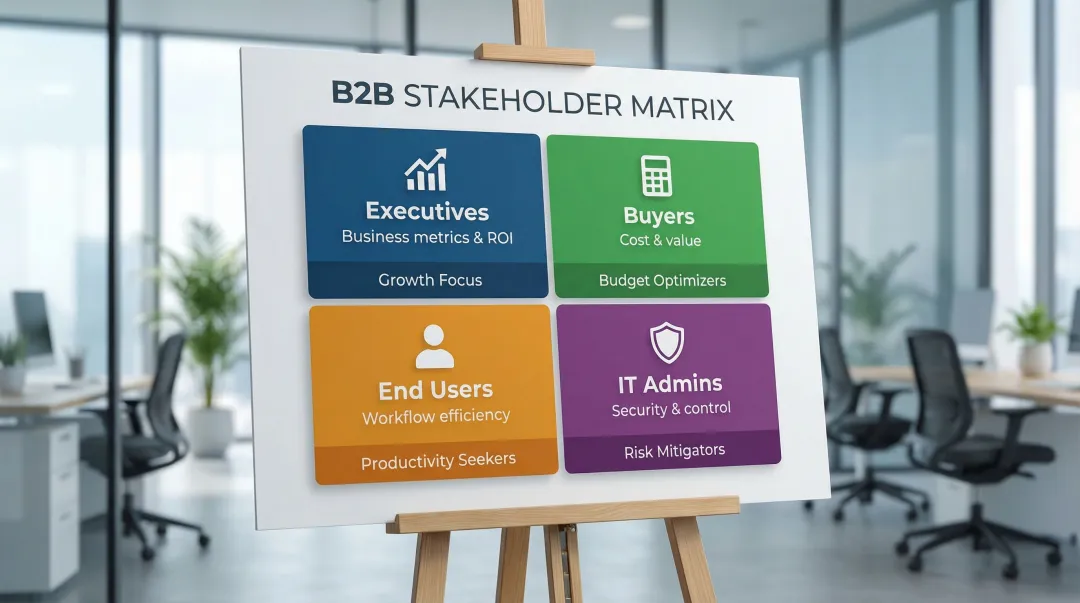 B2B STAKEHOLDER MATRIX

Executives
Business metrics & ROI
Growth Focus

Buyers
Cost & value
Budget Optimizers

End Users
Workflow efficiency
Productivity Seekers

IT Admins
Security & control
Risk Mitigators