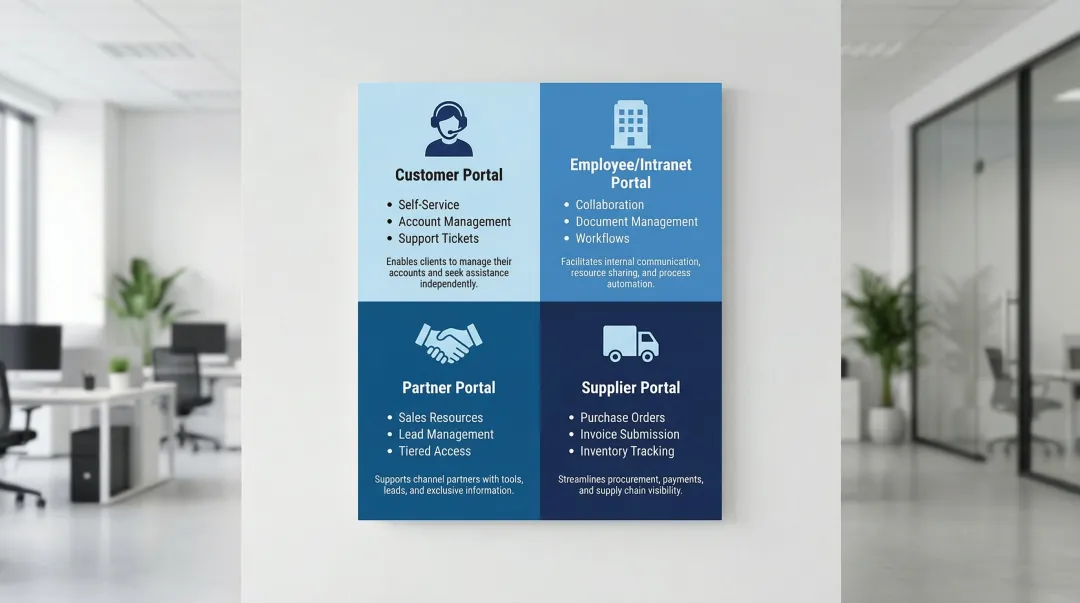 Customer Portal

- Self-Service
- Account Management
- Support Tickets

Enables clients to manage their accounts and seek assistance independently.

Employee/Intranet Portal

- Collaboration
- Document Management
- Workflows

Facilitates internal communication, resource sharing, and process automation.

Partner Portal

- Sales Resources
- Lead Management
- Tiered Access

Supports channel partners with tools, leads, and exclusive information.

Supplier Portal

- Purchase Orders
- Invoice Submission
- Inventory Tracking

Streamlines procurement, payments, and supply chain visibility.