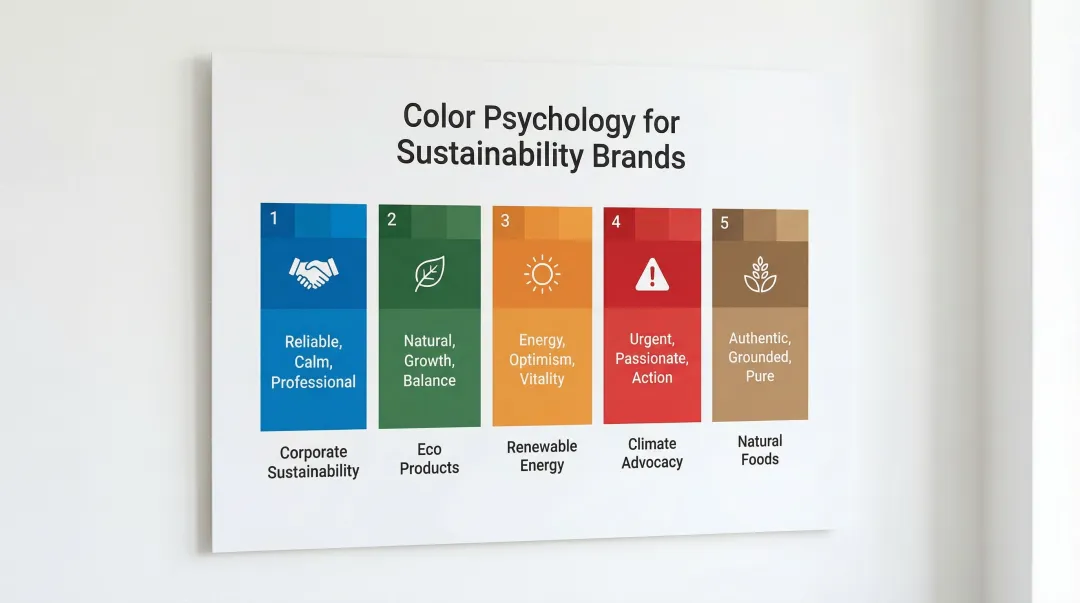 Color Psychology for Sustainability Brands

1

Reliable, Calm, Professional

Corporate Sustainability

2

Natural, Growth, Balance

Eco Products

3

Energy, Optimism, Vitality

Renewable Energy

4

Urgent, Passionate, Action

Climate Advocacy

5

Authentic, Grounded, Pure

Natural Foods