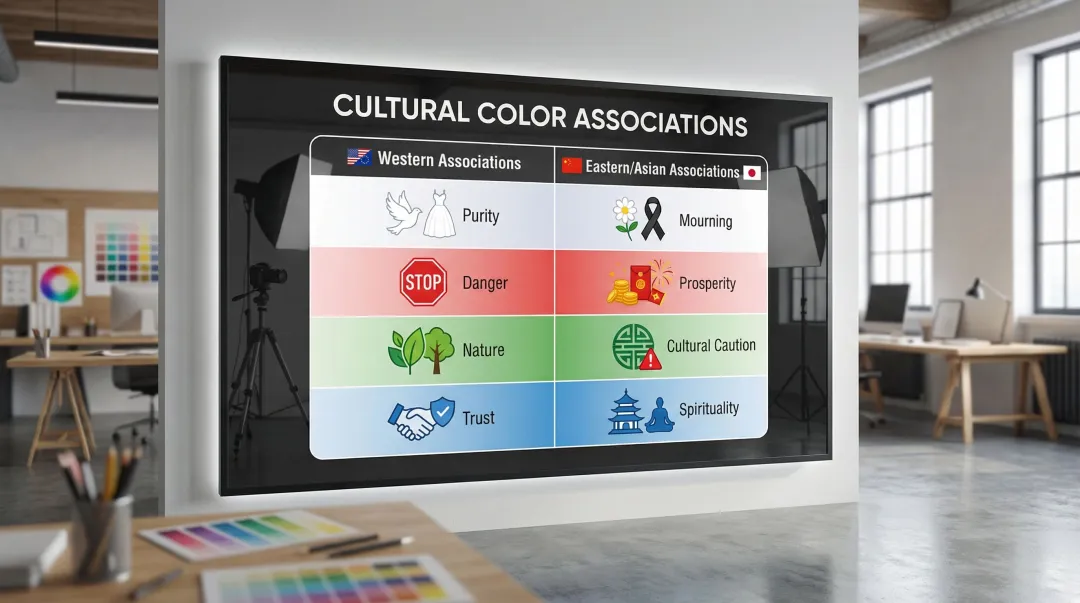 CULTURAL COLOR ASSOCIATIONS

| Western Associations | Eastern/Asian Associations |
|---|---|
| Purity | Mourning |
| STOP Danger | Prosperity |
| Nature | Cultural Caution |
| Trust | Spirituality |