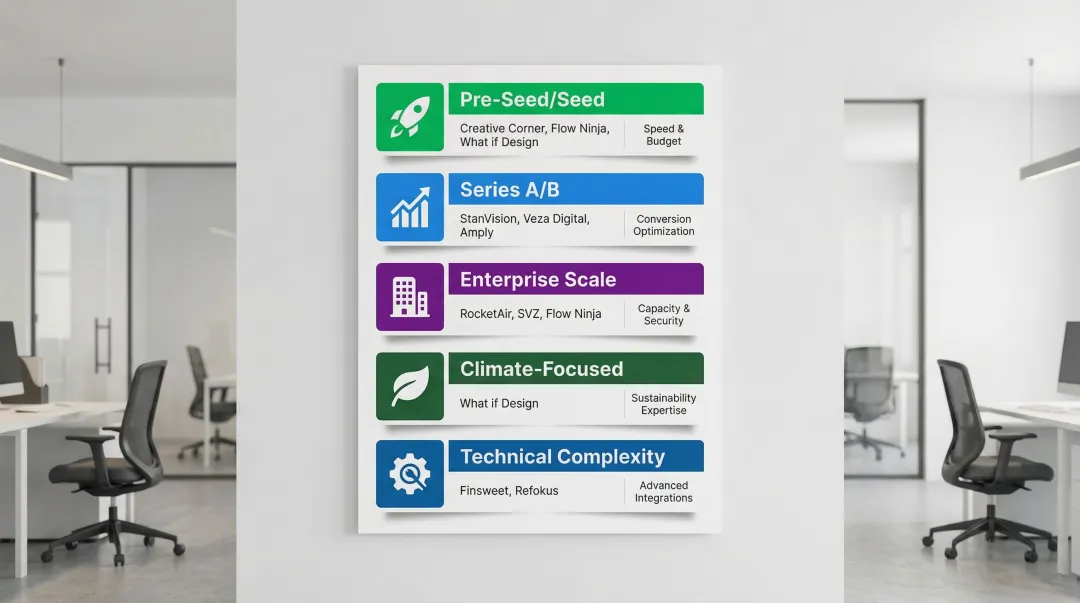 Pre-Seed/Seed

Creative Corner, Flow Ninja, What if Design

Speed & Budget

Series A/B

StanVision, Veza Digital, Amply

Conversion Optimization

Enterprise Scale

RocketAir, SVZ, Flow Ninja

Capacity & Security

Climate-Focused

What if Design

Sustainability Expertise

Technical Complexity

Finsweet, Refokus

Advanced Integrations