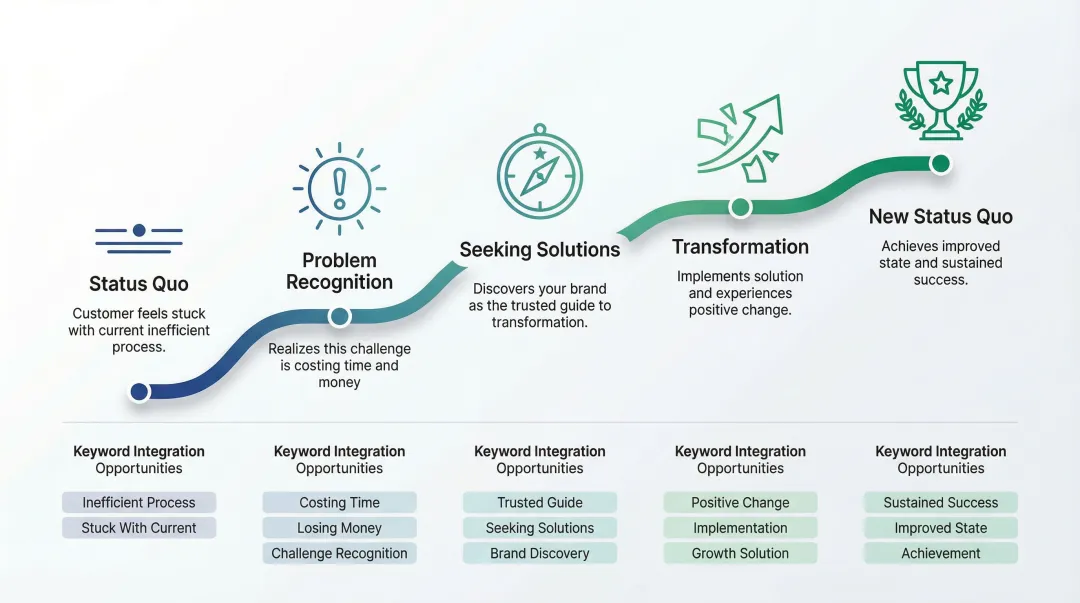 Status Quo

Customer feels stuck with current inefficient process.

Problem Recognition

Realizes this challenge is costing time and money

Seeking Solutions

Discovers your brand as the trusted guide to transformation.

Transformation

Implements solution and experiences positive change.

New Status Quo

Achieves improved state and sustained success.

Keyword Integration Opportunities

Inefficient Process

Stuck With Current

Keyword Integration Opportunities

Costing Time

Losing Money

Challenge Recognition

Keyword Integration Opportunities

Trusted Guide

Seeking Solutions

Brand Discovery

Keyword Integration Opportunities

Positive Change

Implementation

Growth Solution

Keyword Integration Opportunities

Sustained Success

Improved State

Achievement