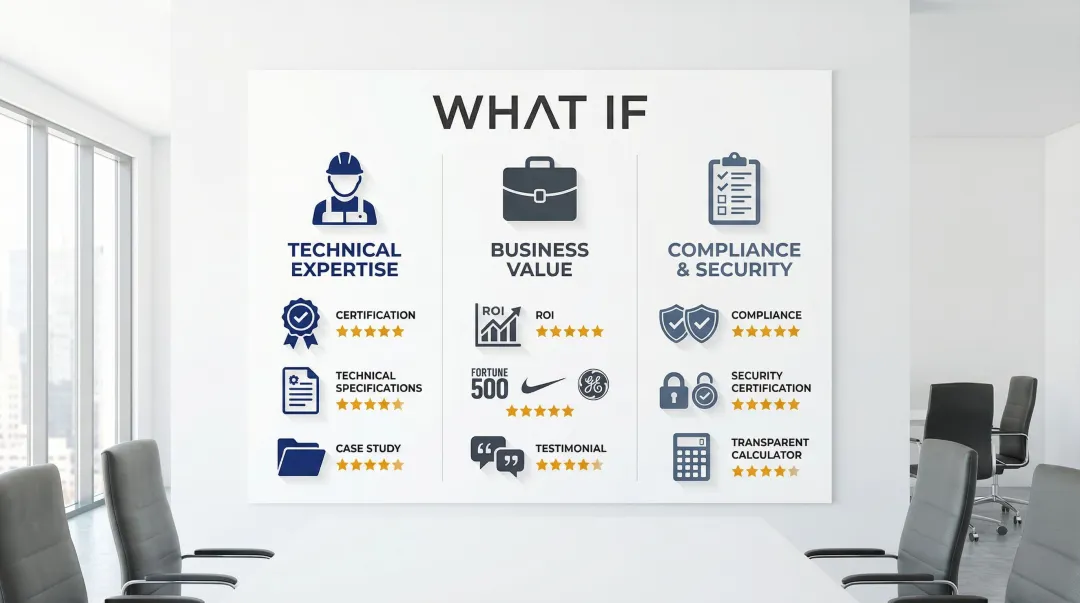 WHAT IF

TECHNICAL EXPERTISE

CERTIFICATION

TECHNICAL SPECIFICATIONS

CASE STUDY

BUSINESS VALUE

ROI

ROI

FORTUNE 500

GE

TESTIMONIAL

COMPLIANCE & SECURITY

COMPLIANCE

SECURITY CERTIFICATION

TRANSPARENT CALCULATOR