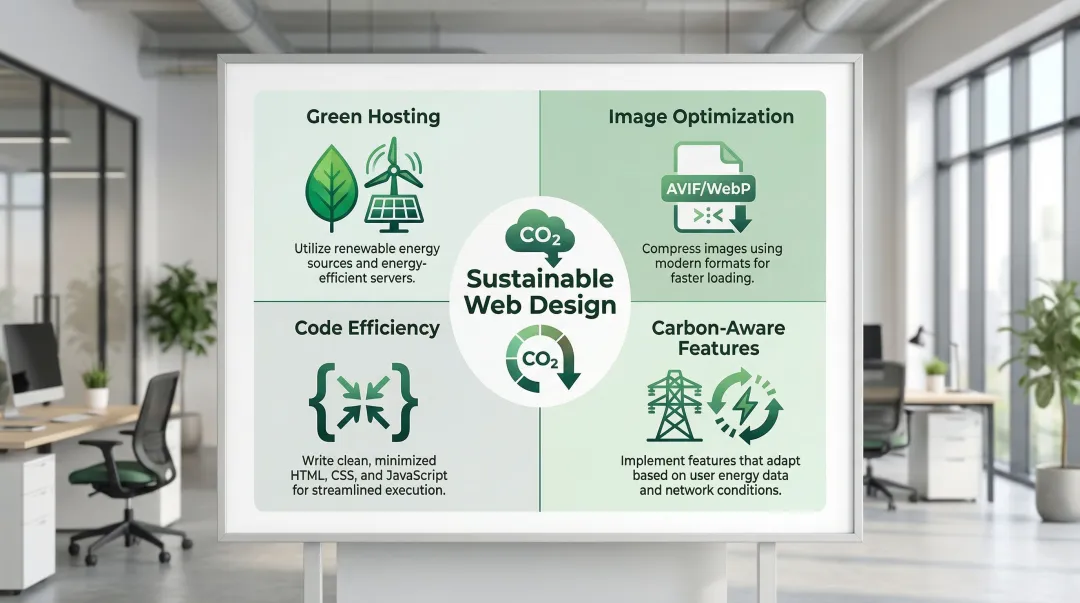 Green Hosting

Utilize renewable energy sources and energy-efficient servers.

Image Optimization

AVIF/WebP

Compress images using modern formats for faster loading.

$CO_2$

Sustainable Web Design

$CO_2$

Code Efficiency

Write clean, minimized HTML, CSS, and JavaScript for streamlined execution.

Carbon-Aware Features

Implement features that adapt based on user energy data and network conditions.