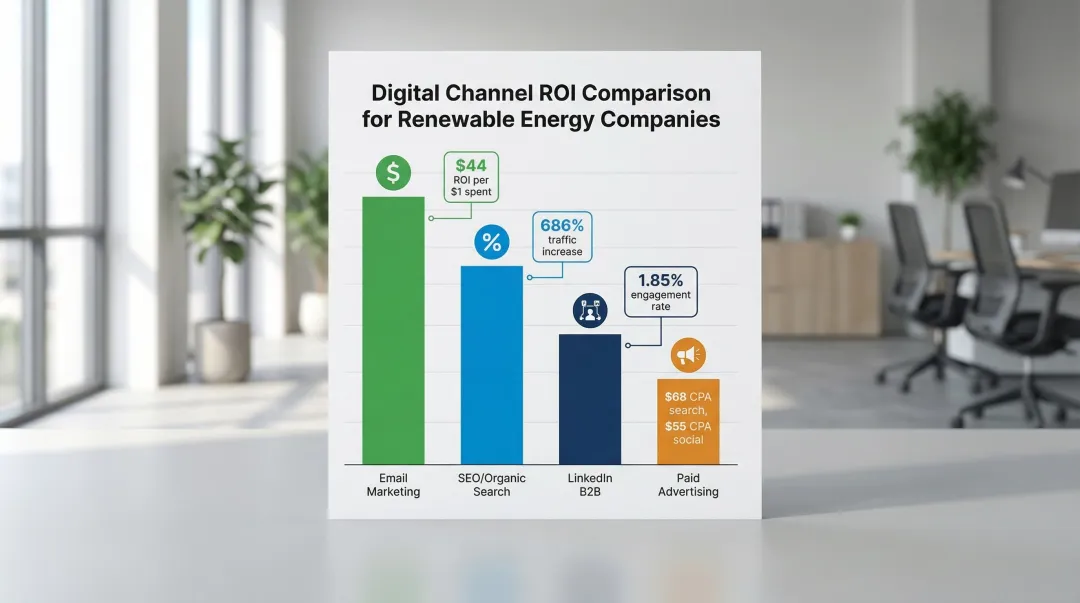 Digital Channel ROI Comparison for Renewable Energy Companies

$

$44
ROI per $1 spent

%

686%
traffic increase

1.85%
engagement rate

$68 CPA search, $55 CPA social

Email Marketing

SEO/Organic Search

LinkedIn B2B

Paid Advertising