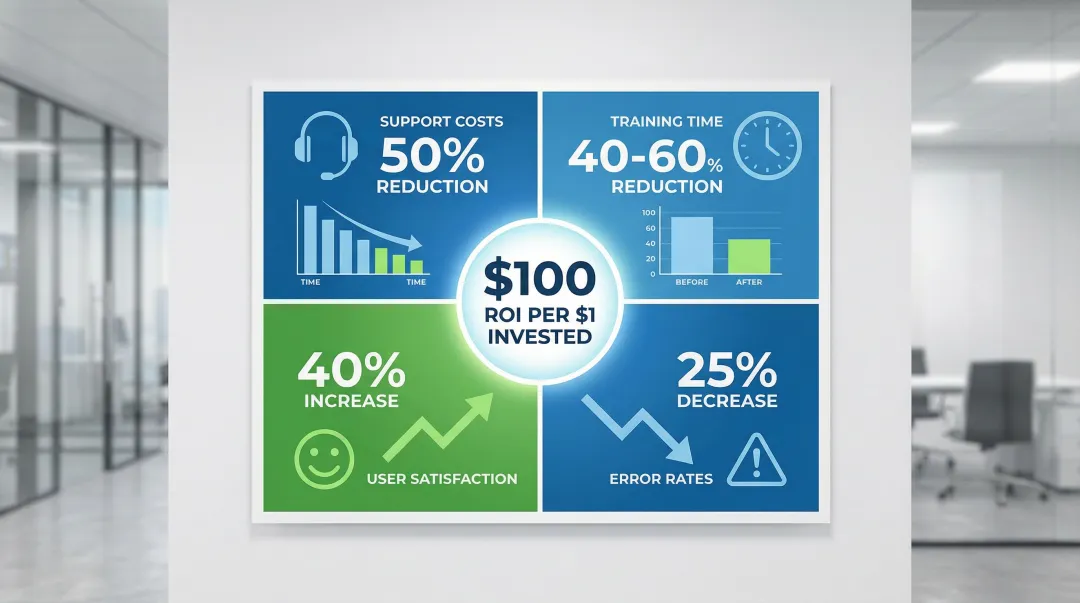 SUPPORT COSTS
50%
REDUCTION

TIME
TIME

TRAINING TIME
40-60%
REDUCTION

100
80
60
40
20
0
BEFORE
AFTER

$100
ROI PER $1
INVESTED

40%
INCREASE

USER SATISFACTION

25%
DECREASE

ERROR RATES