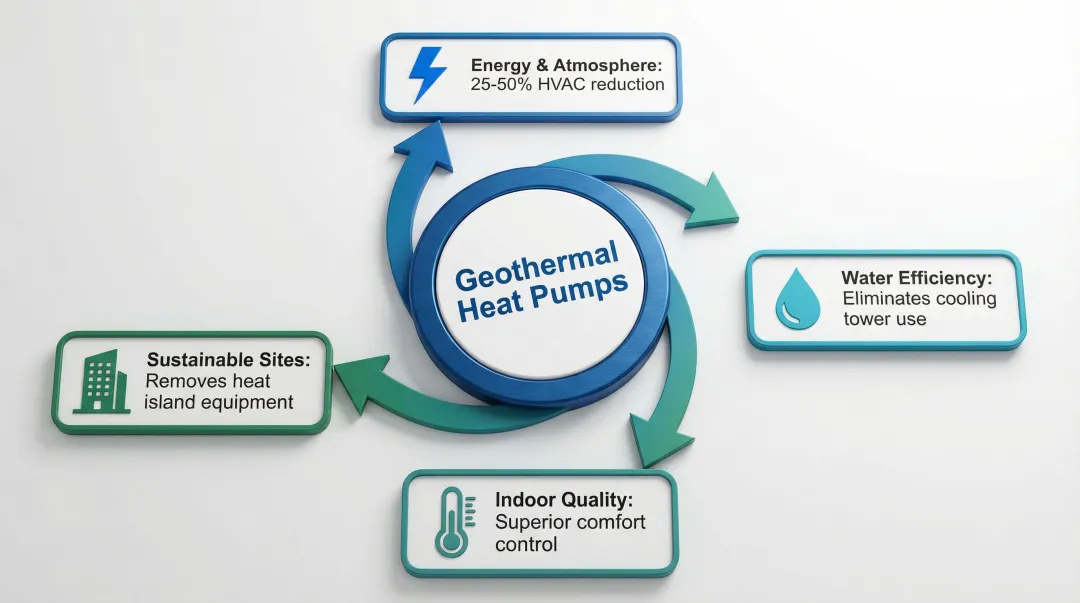 Energy & Atmosphere:
25-50% HVAC reduction

Geothermal Heat Pumps

Water Efficiency:
Eliminates cooling tower use

Sustainable Sites:
Removes heat island equipment

Indoor Quality:
Superior comfort control