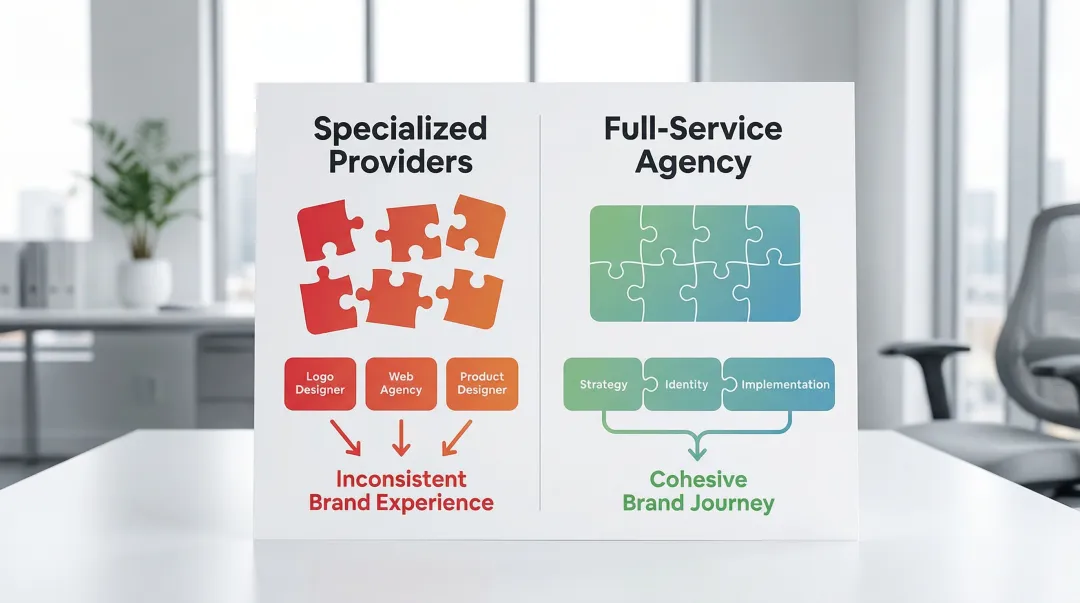 Specialized Providers

Logo Designer

Web Agency

Product Designer

Inconsistent Brand Experience

Full-Service Agency

Strategy

Identity

Implementation

Cohesive Brand Journey