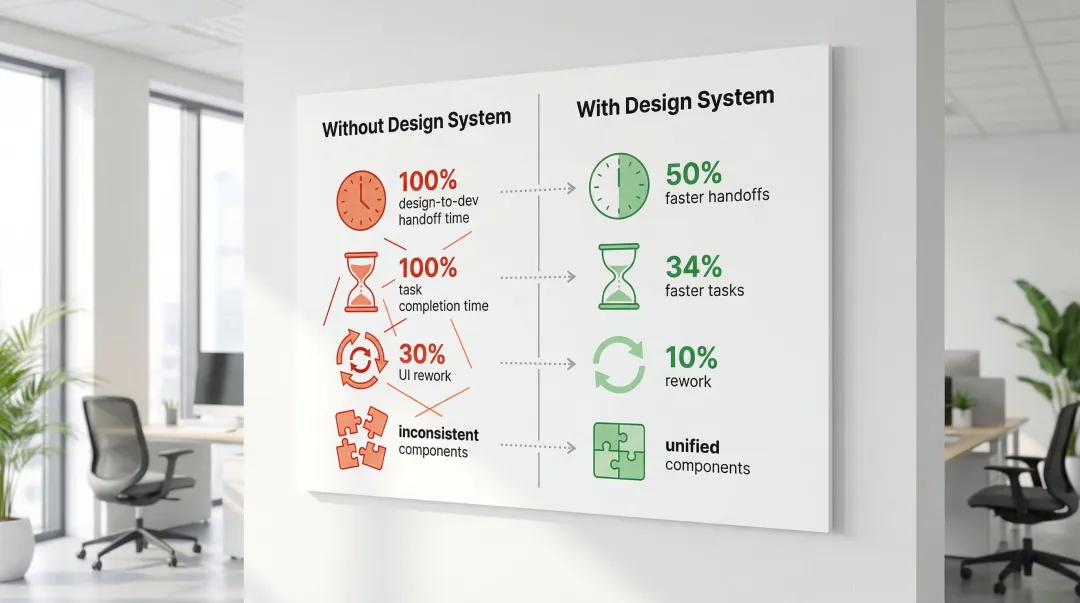 Without Design System

100%
design-to-dev handoff time

100%
task completion time

30%
UI rework

inconsistent
components

With Design System

50%
faster handoffs

34%
faster tasks

10%
rework

unified
components