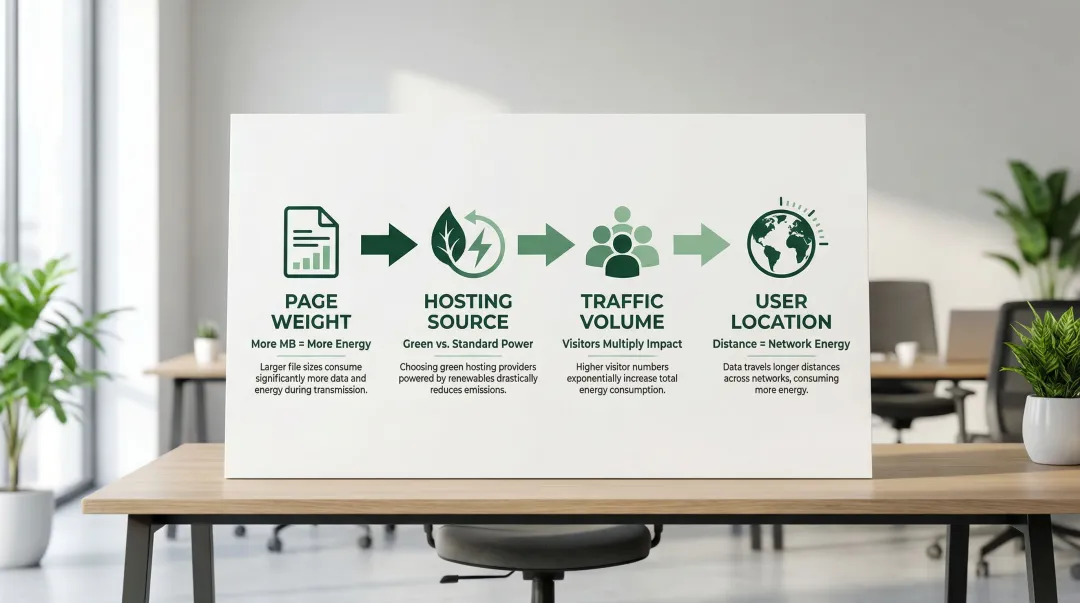 PAGE WEIGHT
More MB = More Energy
Larger file sizes consume significantly more data and energy during transmission.

HOSTING SOURCE
Green vs. Standard Power
Choosing green hosting providers powered by renewables drastically reduces emissions.

TRAFFIC VOLUME
Visitors Multiply Impact
Higher visitor numbers exponentially increase total energy consumption.

USER LOCATION
Distance = Network Energy
Data travels longer distances across networks, consuming more energy.