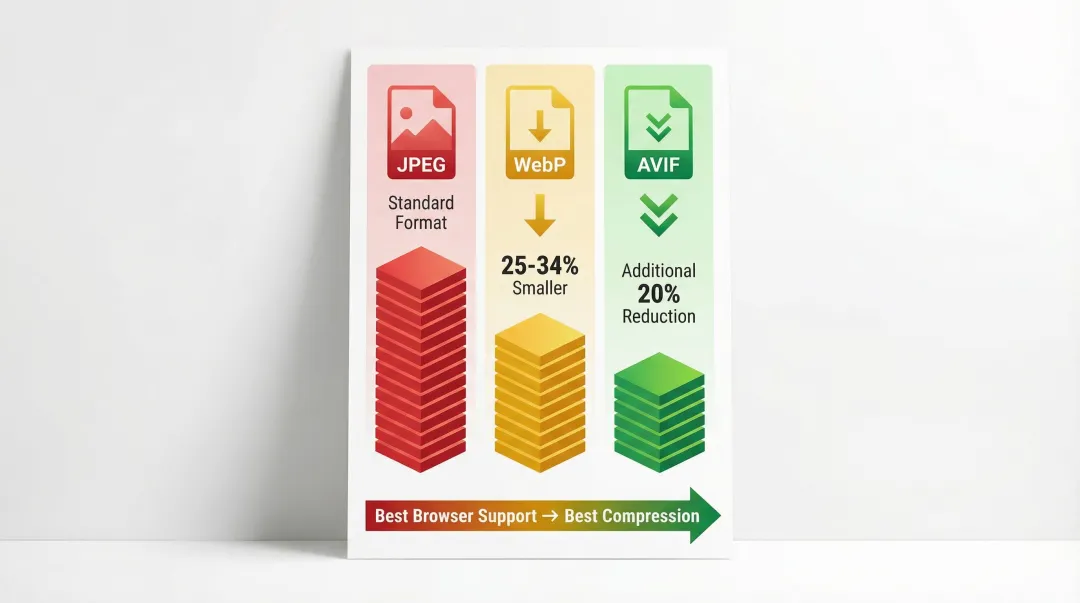 JPEG
Standard Format

WebP
25-34% Smaller

AVIF
Additional 20% Reduction

Best Browser Support → Best Compression