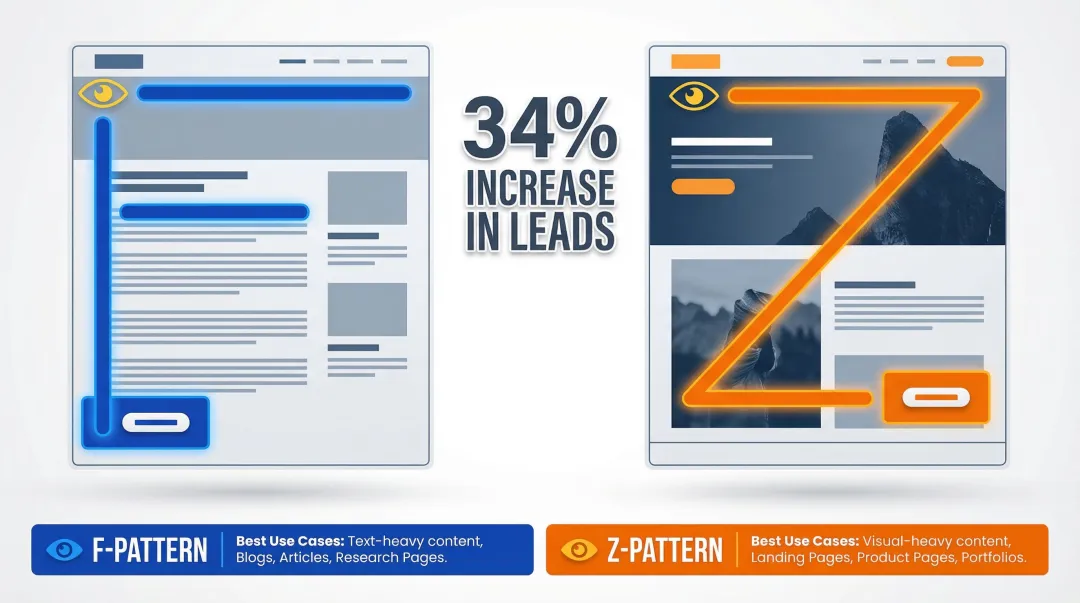 34%
INCREASE
IN LEADS

F-PATTERN

Best Use Cases: Text-heavy content, Blogs, Articles, Research Pages.

Z-PATTERN

Best Use Cases: Visual-heavy content, Landing Pages, Product Pages, Portfolios.