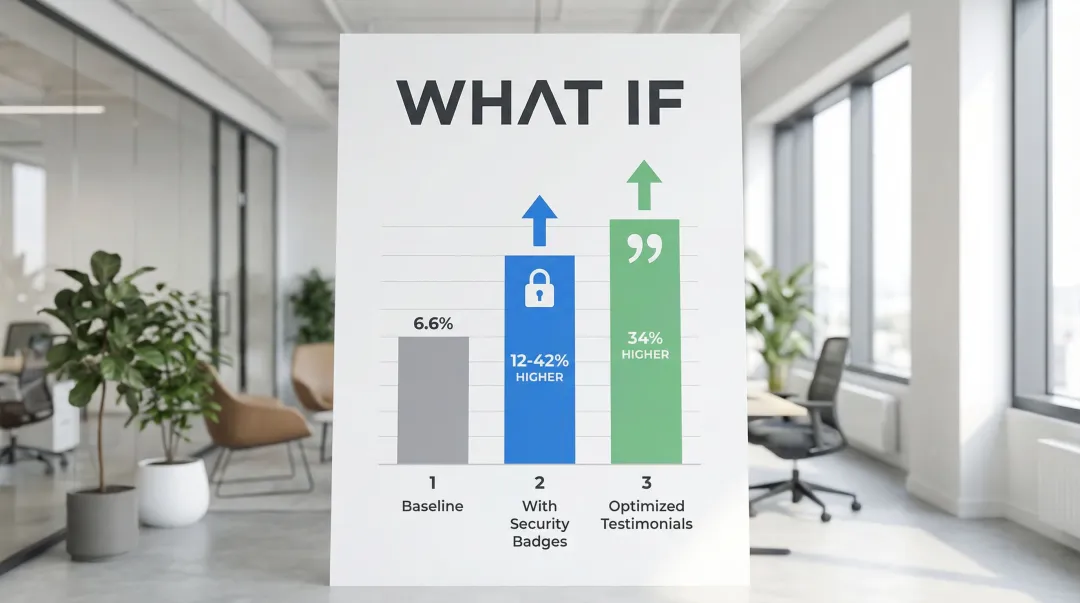 WHAT IF

6.6%

12-42%
HIGHER

34%
HIGHER

1
Baseline

2
With Security Badges

3
Optimized Testimonials