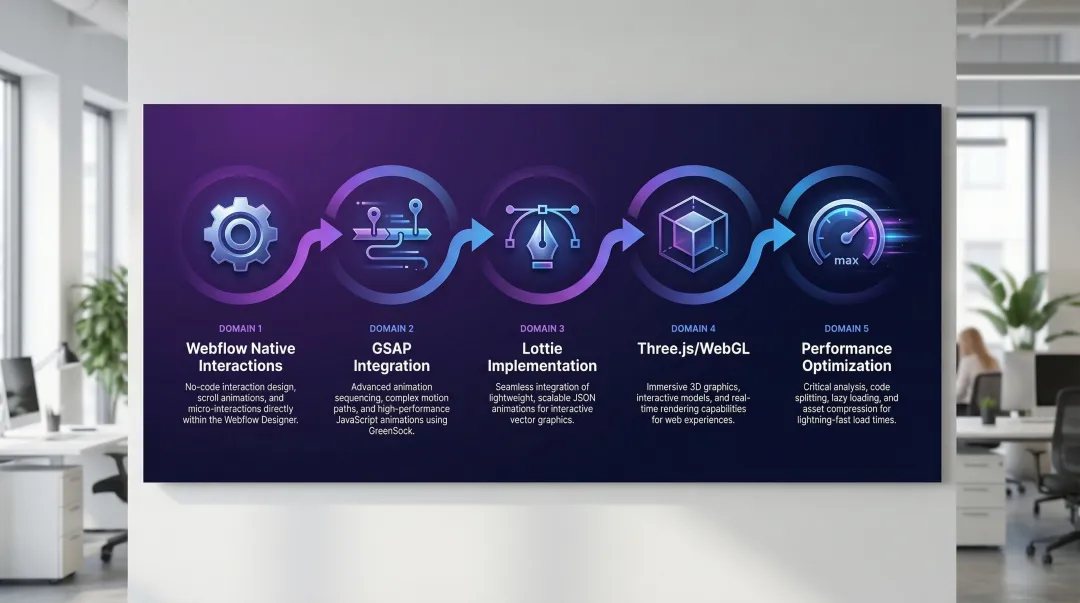 max

DOMAIN 1
Webflow Native Interactions
No-code interaction design, scroll animations, and micro-interactions directly within the Webflow Designer.

DOMAIN 2
GSAP Integration
Advanced animation sequencing, complex motion paths, and high-performance JavaScript animations using GreenSock.

DOMAIN 3
Lottie Implementation
Seamless integration of lightweight, scalable JSON animations for interactive vector graphics.

DOMAIN 4
Three.js/WebGL
Immersive 3D graphics, interactive models, and real-time rendering capabilities for web experiences.

DOMAIN 5
Performance Optimization
Critical analysis, code splitting, lazy loading, and asset compression for lightning-fast load times.