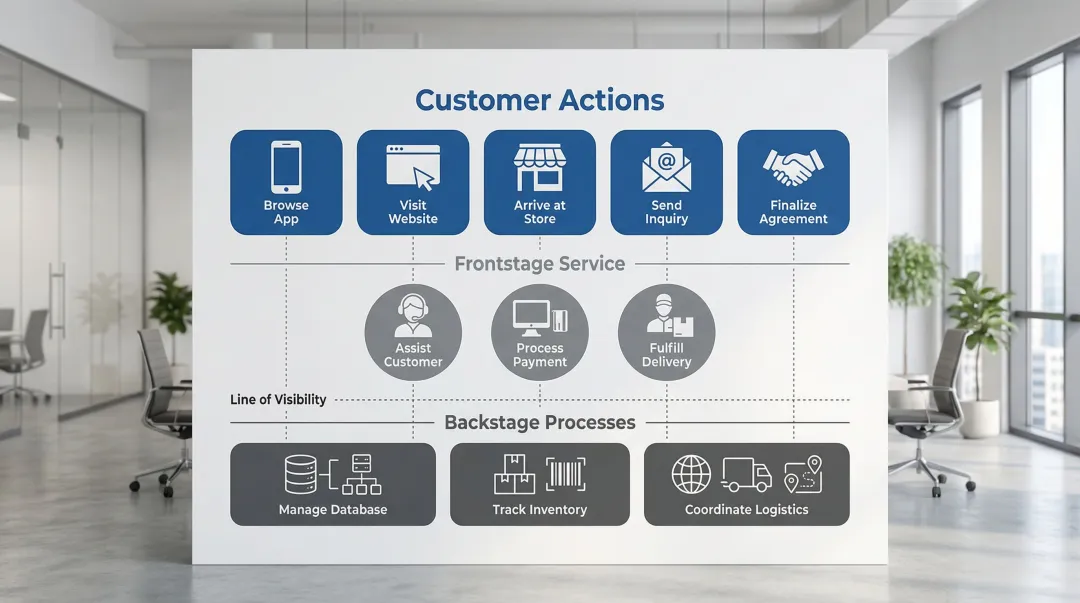 Customer Actions

Browse App

Visit Website

Arrive at Store

Send Inquiry

Finalize Agreement

Frontstage Service

Assist Customer

Process Payment

Fulfill Delivery

Line of Visibility

Backstage Processes

Manage Database

Track Inventory

Coordinate Logistics