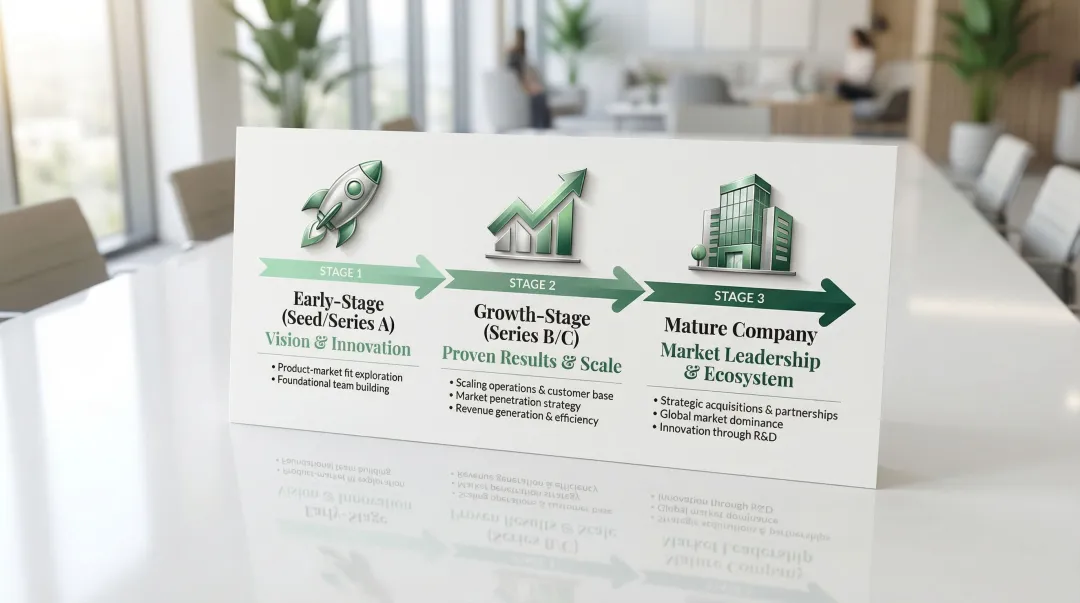 STAGE 1

Early-Stage (Seed/Series A)

Vision & Innovation

• Product-market fit exploration
• Foundational team building

STAGE 2

Growth-Stage (Series B/C)

Proven Results & Scale

• Scaling operations & customer base
• Market penetration strategy
• Revenue generation & efficiency

STAGE 3

Mature Company

Market Leadership & Ecosystem

• Strategic acquisitions & partnerships
• Global market dominance
• Innovation through R&D