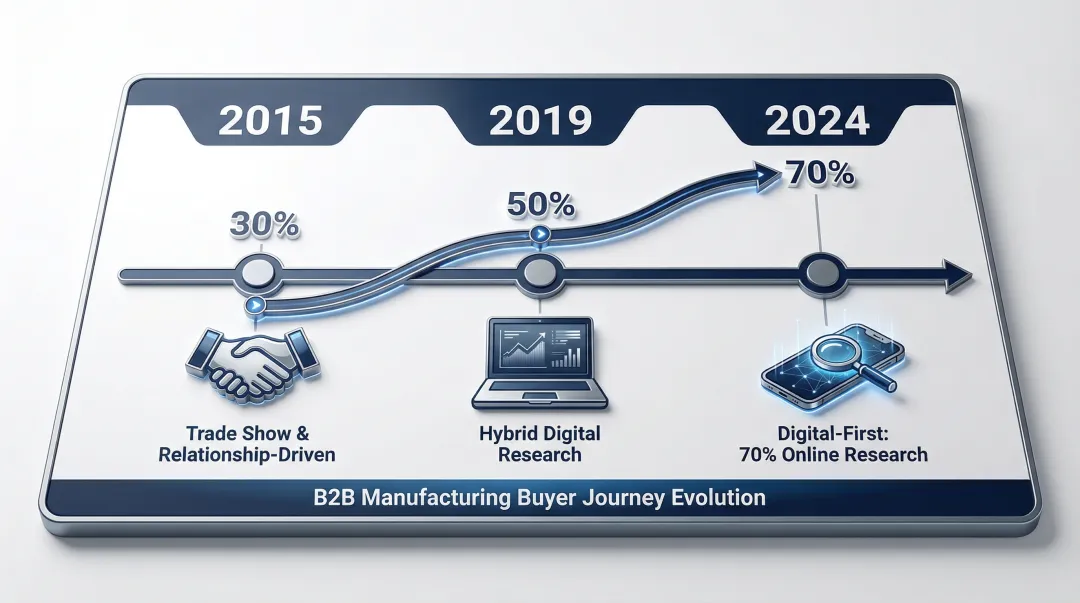 2015

2019

2024

30%

50%

70%

Trade Show & Relationship-Driven

Hybrid Digital Research

Digital-First: 70% Online Research

B2B Manufacturing Buyer Journey Evolution