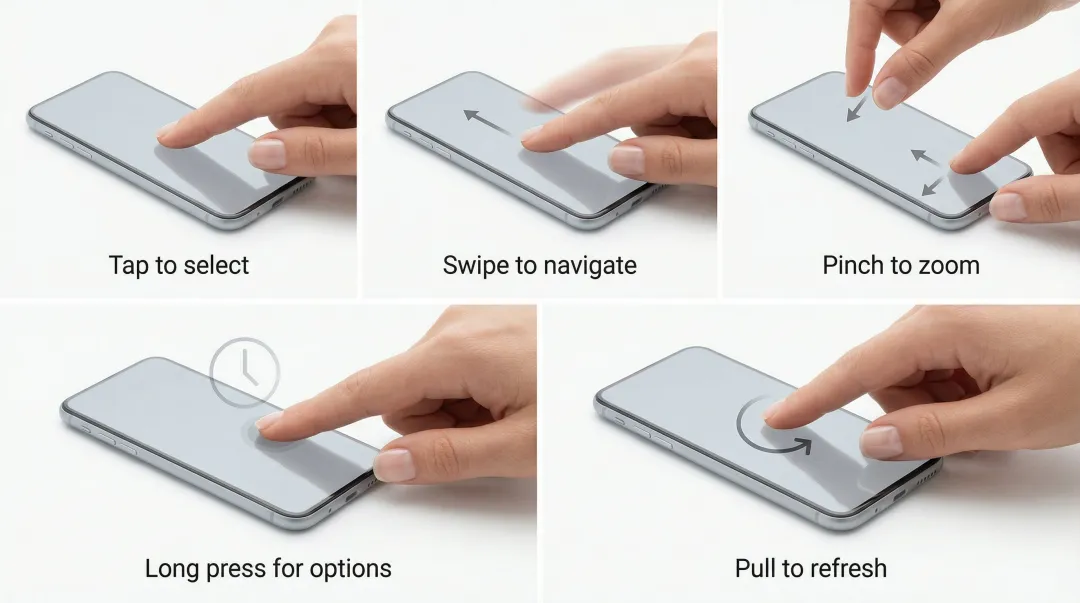 Tap to select

Swipe to navigate

Pinch to zoom

Long press for options

Pull to refresh