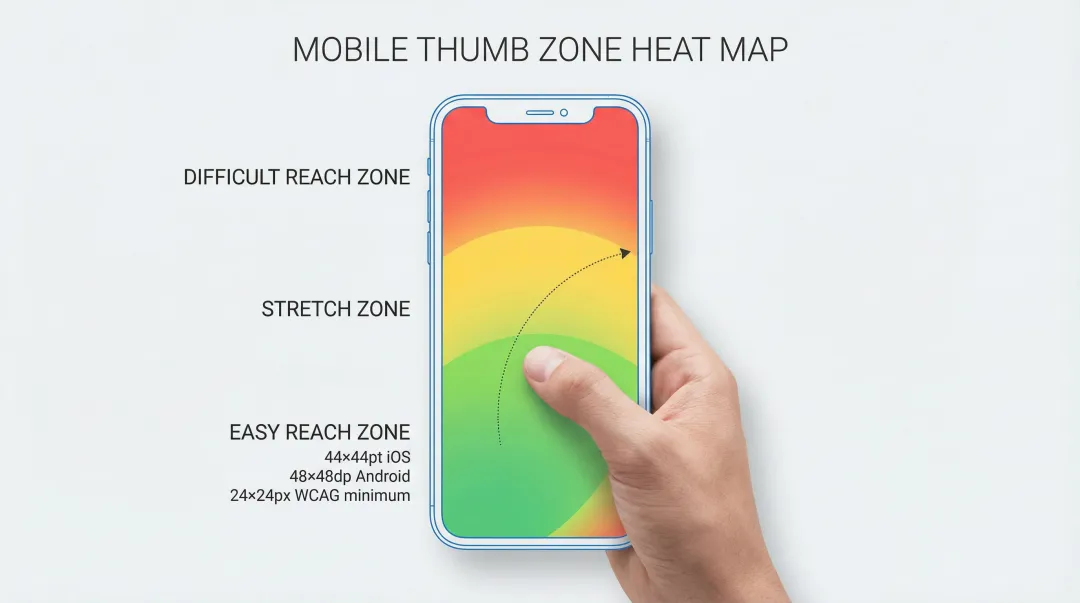 MOBILE THUMB ZONE HEAT MAP

DIFFICULT REACH ZONE

STRETCH ZONE

EASY REACH ZONE
44×44pt iOS
48×48dp Android
24×24px WCAG minimum