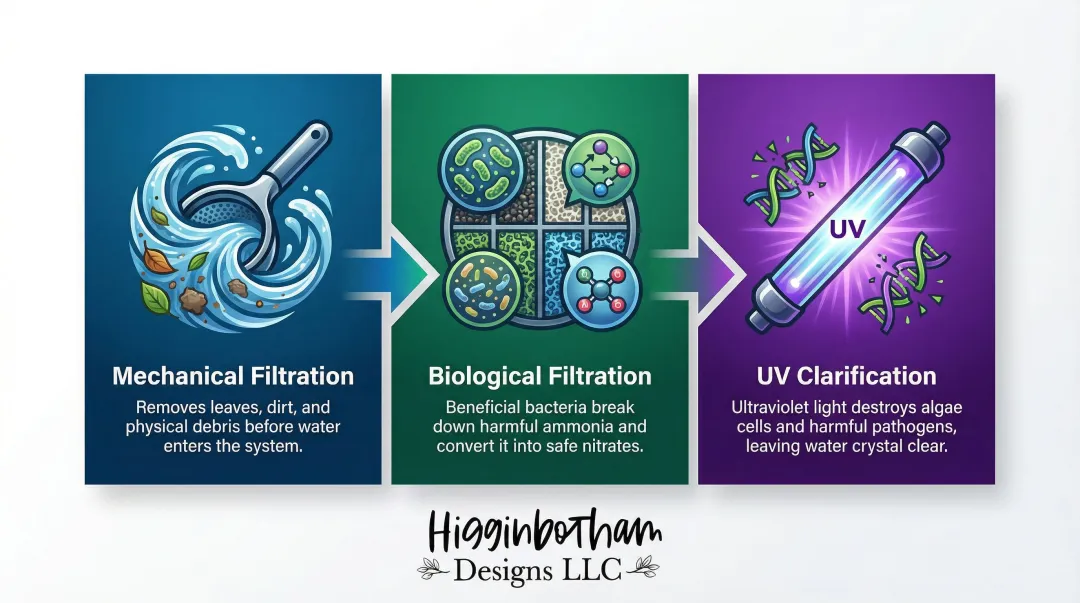 Mechanical Filtration

Removes leaves, dirt, and physical debris before water enters the system.

Biological Filtration

Beneficial bacteria break down harmful ammonia and convert it into safe nitrates.

UV

UV Clarification

Ultraviolet light destroys algae cells and harmful pathogens, leaving water crystal clear.

Higginbotham
Designs LLC