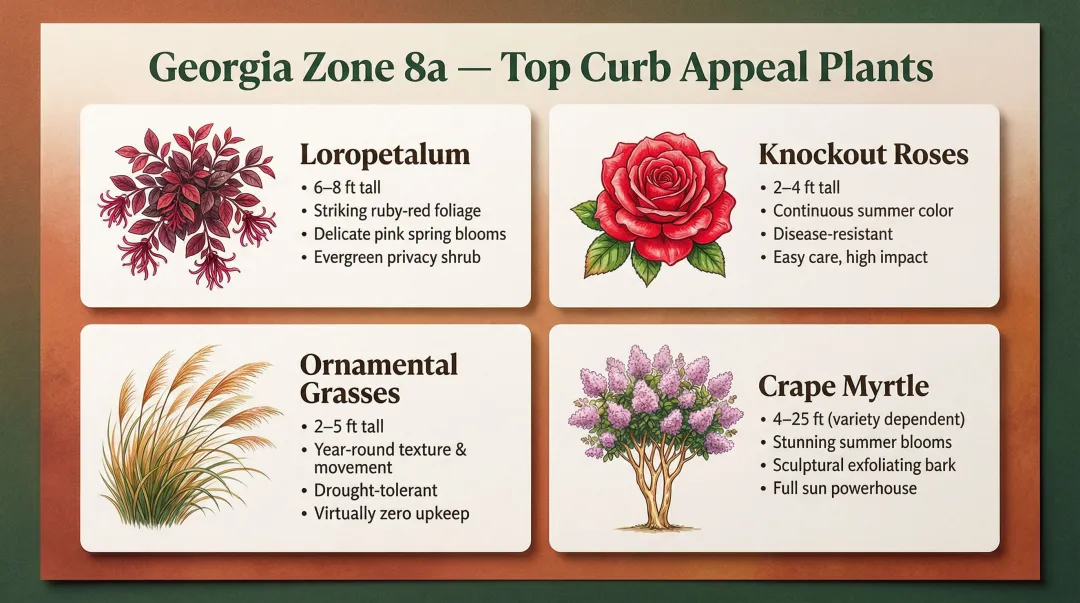 Georgia Zone 8a — Top Curb Appeal Plants

Loropetalum
• 6–8 ft tall
• Striking ruby-red foliage
• Delicate pink spring blooms
• Evergreen privacy shrub

Knockout Roses
• 2–4 ft tall
• Continuous summer color
• Disease-resistant
• Easy care, high impact

Ornamental Grasses
• 2–5 ft tall
• Year-round texture & movement
• Drought-tolerant
• Virtually zero upkeep

Crape Myrtle
• 4–25 ft (variety dependent)
• Stunning summer blooms
• Sculptural exfoliating bark
• Full sun powerhouse